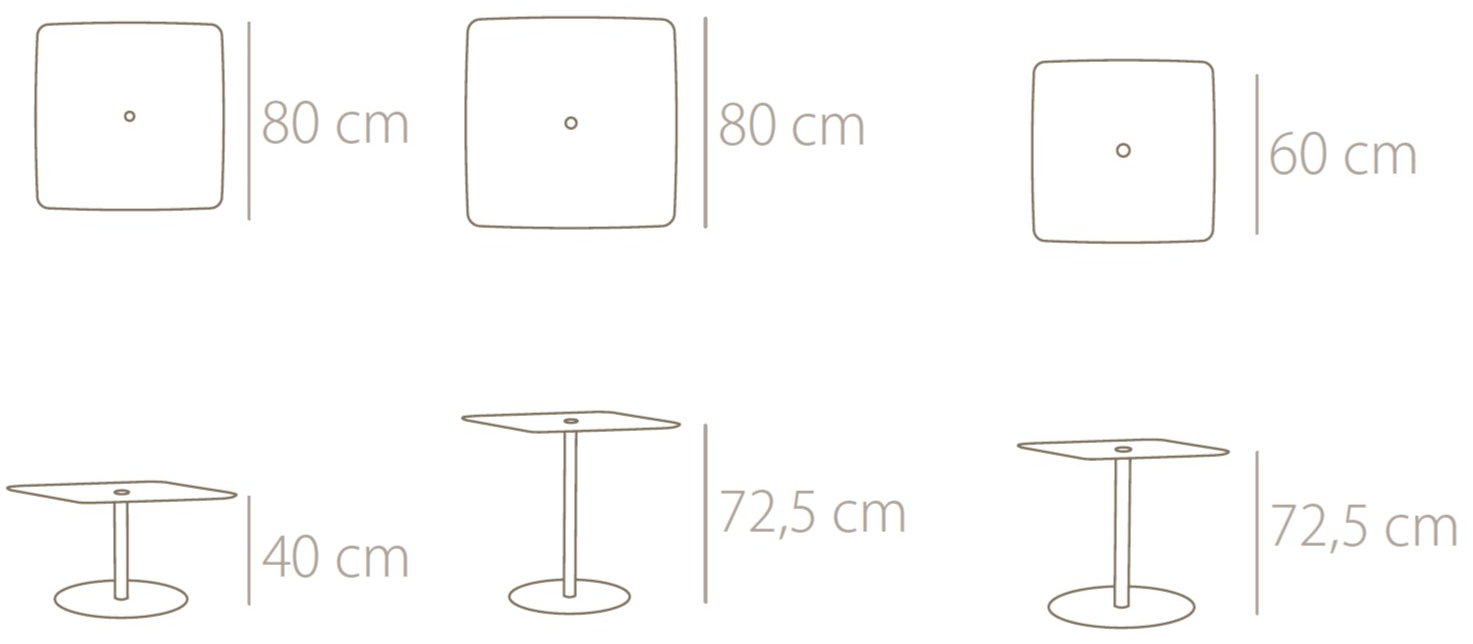 80 cm

80 cm

60 cm

40 cm

72,5 cm

72,5 cm