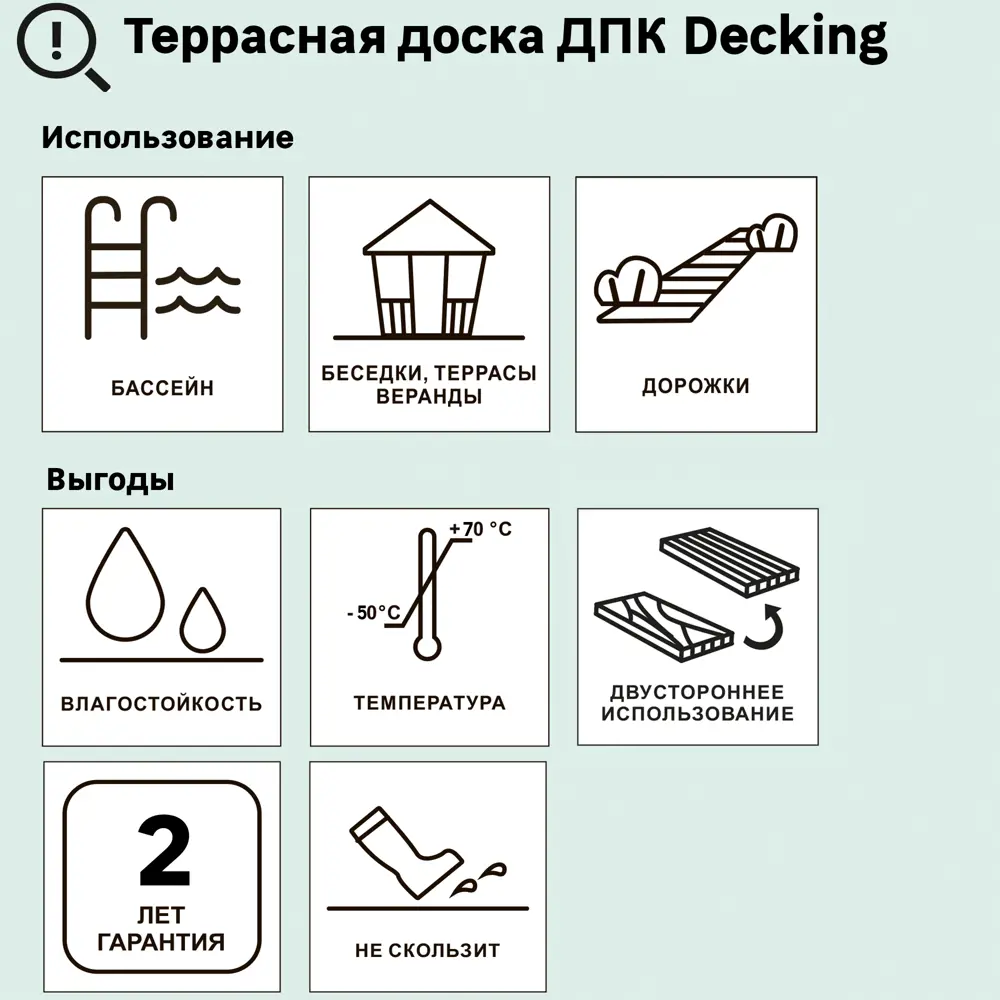 Террасная доска ДПК Decking

Использование

БАССЕЙН

БЕСЕДКИ, ТЕРРАСЫ ВЕРАНДЫ

ДОРОЖКИ

Выгоды

ВЛАГОСТОЙКОСТЬ

+70 °C

- 50°C

ТЕМПЕРАТУРА

ДВУСТОРОННЕЕ ИСПОЛЬЗОВАНИЕ

2

ЛЕТ ГАРАНТИЯ

НЕ СКОЛЬЗИТ