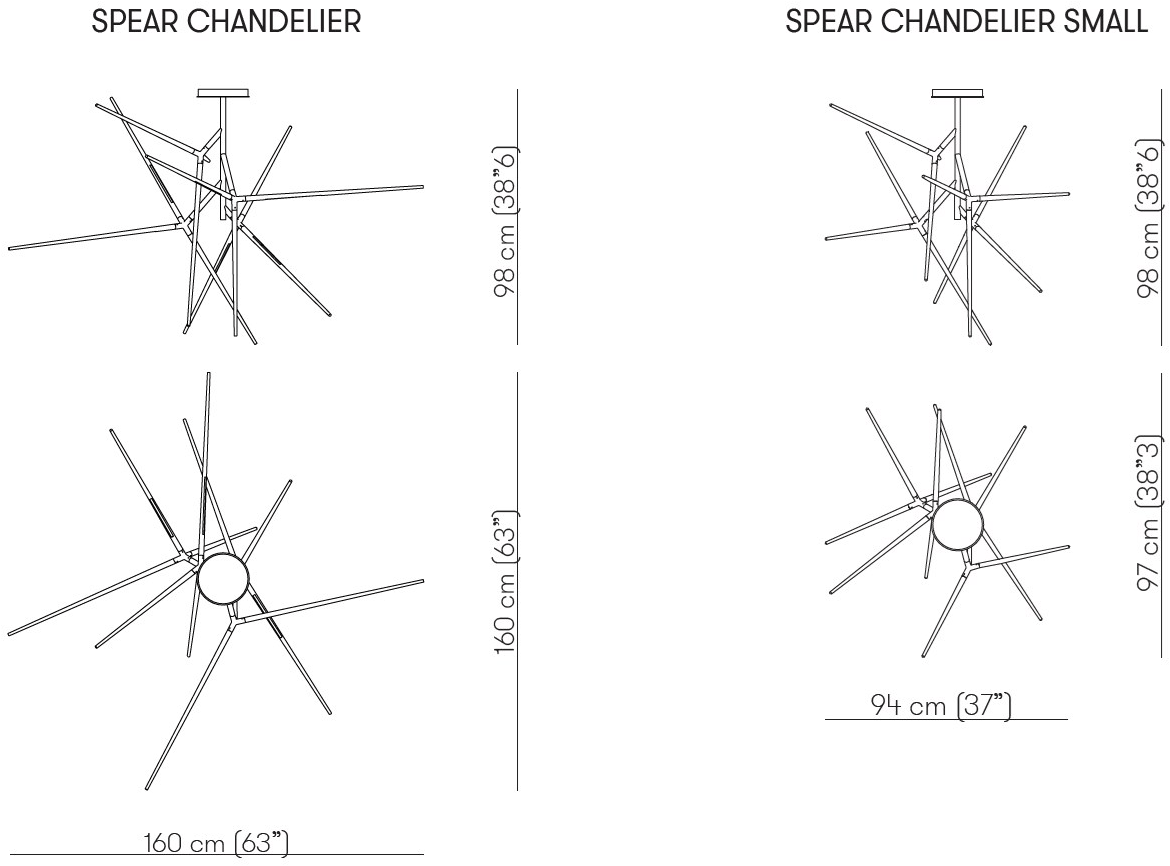 SPEAR CHANDELIER

98 cm (38"6)

160 cm (63")

160 cm (63")

SPEAR CHANDELIER SMALL

98 cm (38"6)

97 cm (38"3)

94 cm (37")