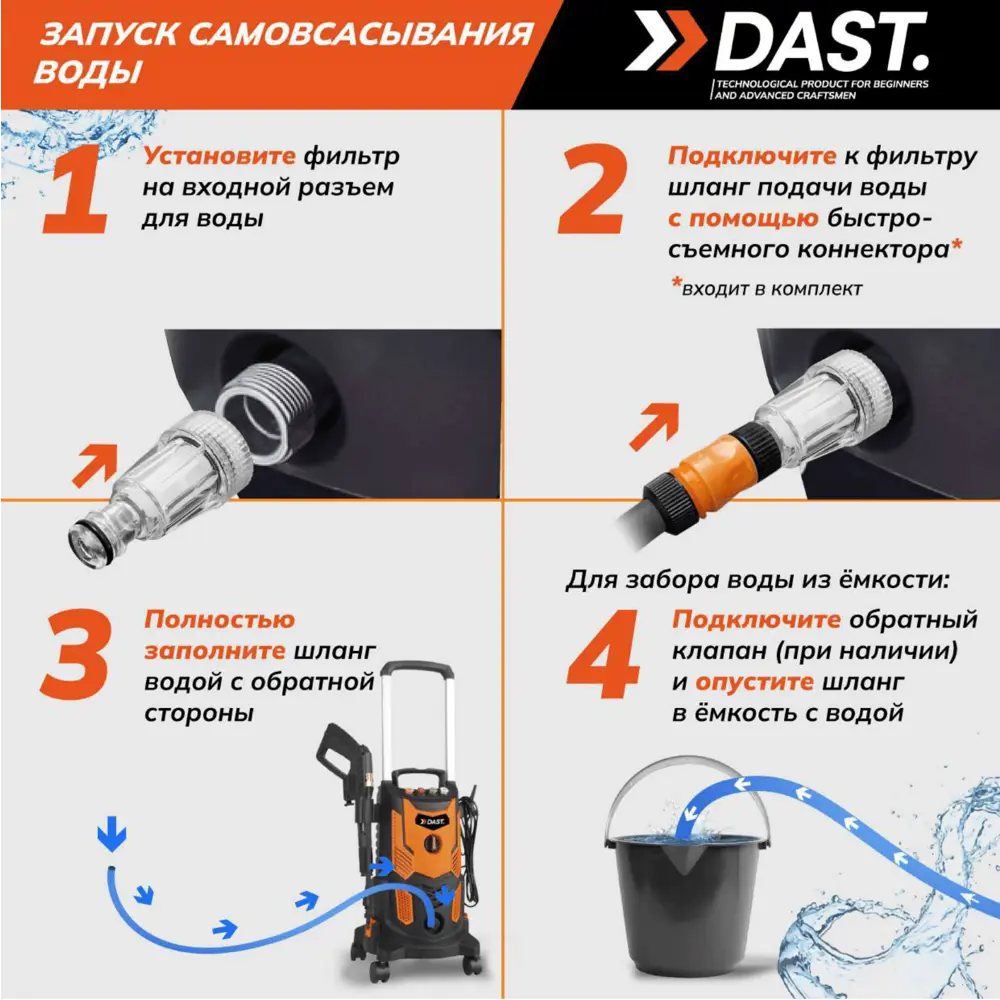 ЗАПУСК САМОВСАСЫВАНИЯ ВОДЫ

DAST.
TECHNOLOGICAL PRODUCT FOR BEGINNERS AND ADVANCED CRAFTSMEN

1 Установите фильтр на входной разъем для воды

2 Подключите к фильтру шланг подачи воды с помощью быстросъемного коннектора*

*входит в комплект

3 Полностью заполните шланг водой с обратной стороны

DAST.

Для забора воды из ёмкости:

4 Подключите обратный клапан (при наличии) и опустите шланг в ёмкость с водой