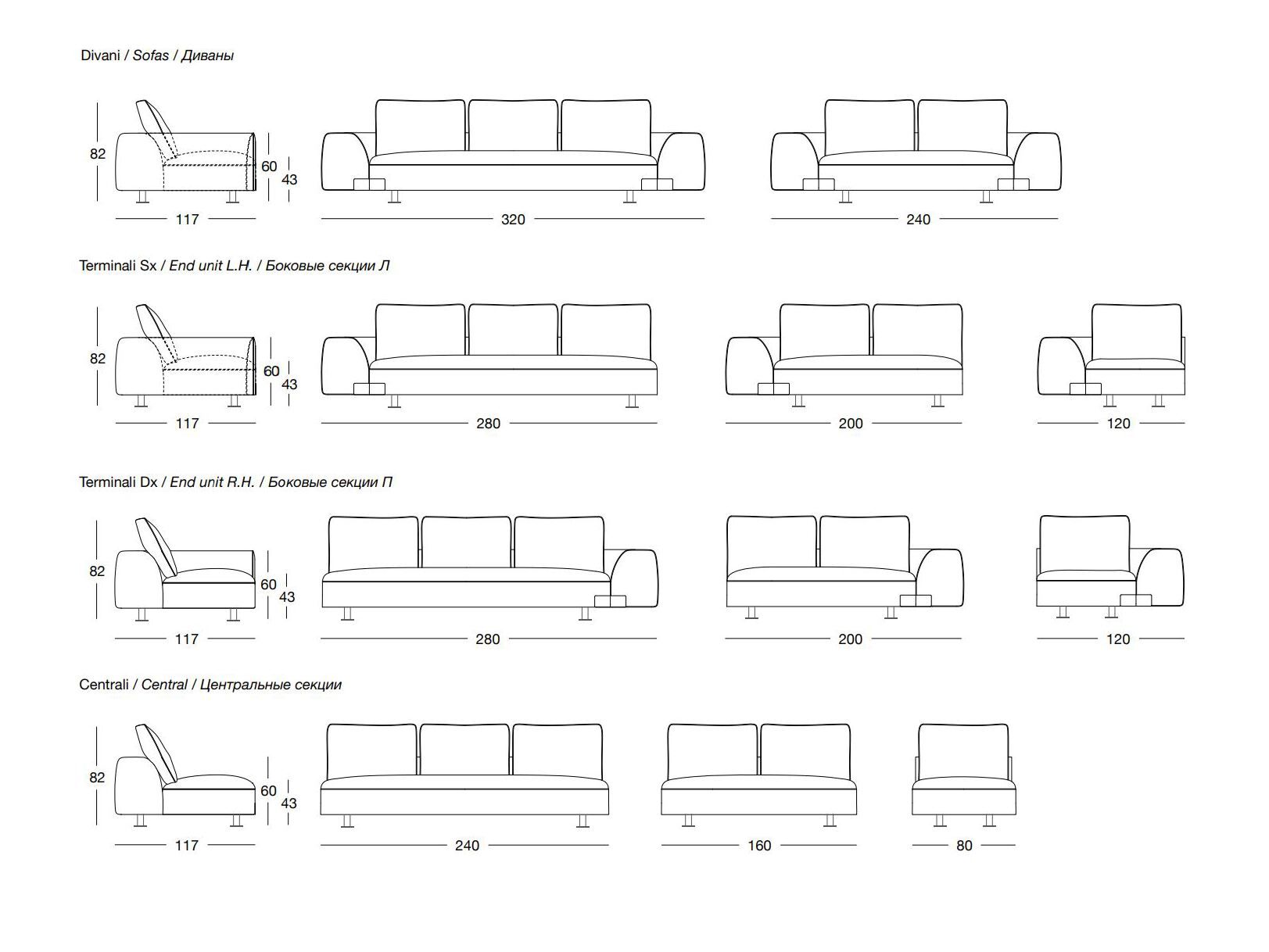 Divani / Sofas / Диваны

82
60
43
117
320
240

Terminali Sx / End unit L.H. / Боковые секции Л

82
60
43
117
280
200
120

Terminali Dx / End unit R.H. / Боковые секции П

82
60
43
117
280
200
120

Centrali / Central / Центральные секции

82
60
43
117
240
160
80