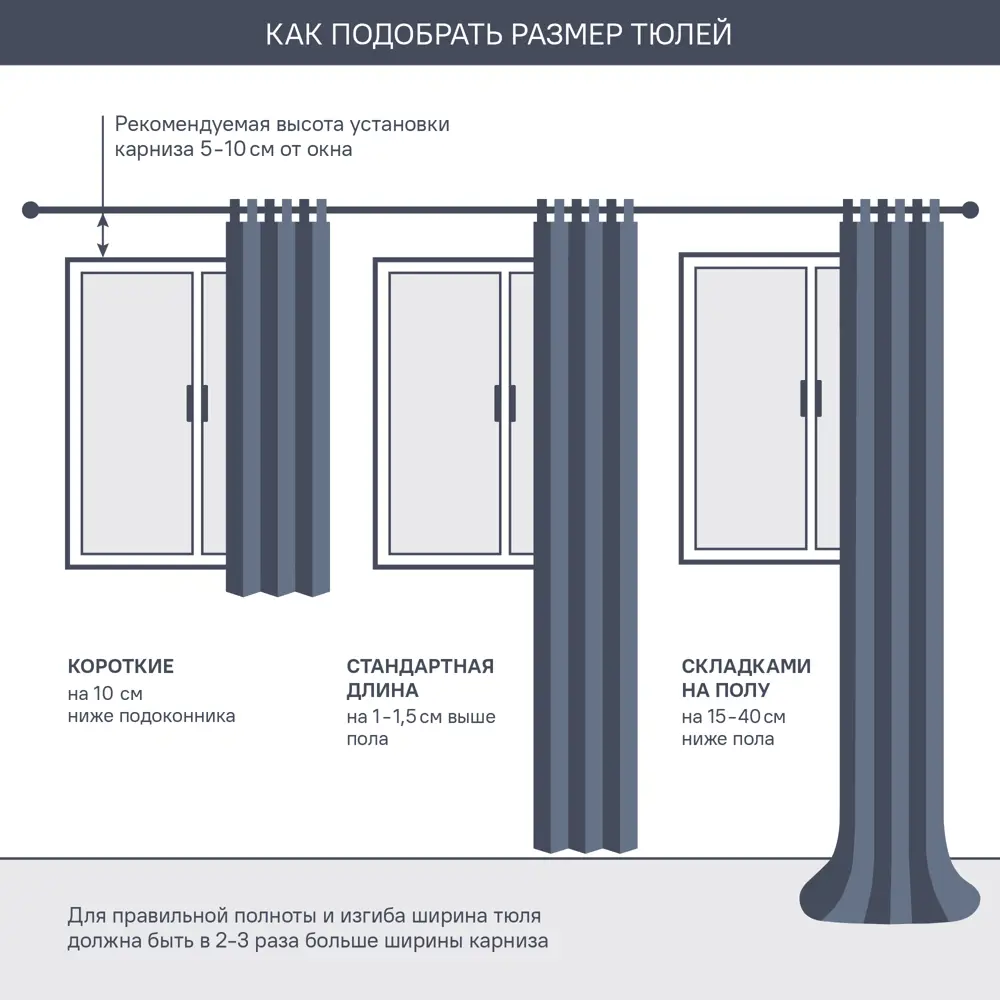 КАК ПОДОБРАТЬ РАЗМЕР ТЮЛЕЙ

Рекомендуемая высота установки карниза 5-10 см от окна

КОРОТКИЕ
на 10 см ниже подоконника

СТАНДАРТНАЯ ДЛИНА
на 1-1,5 см выше пола

СКЛАДКАМИ НА ПОЛУ
на 15-40 см ниже пола

Для правильной полноты и изгиба ширина тюля должна быть в 2-3 раза больше ширины карниза