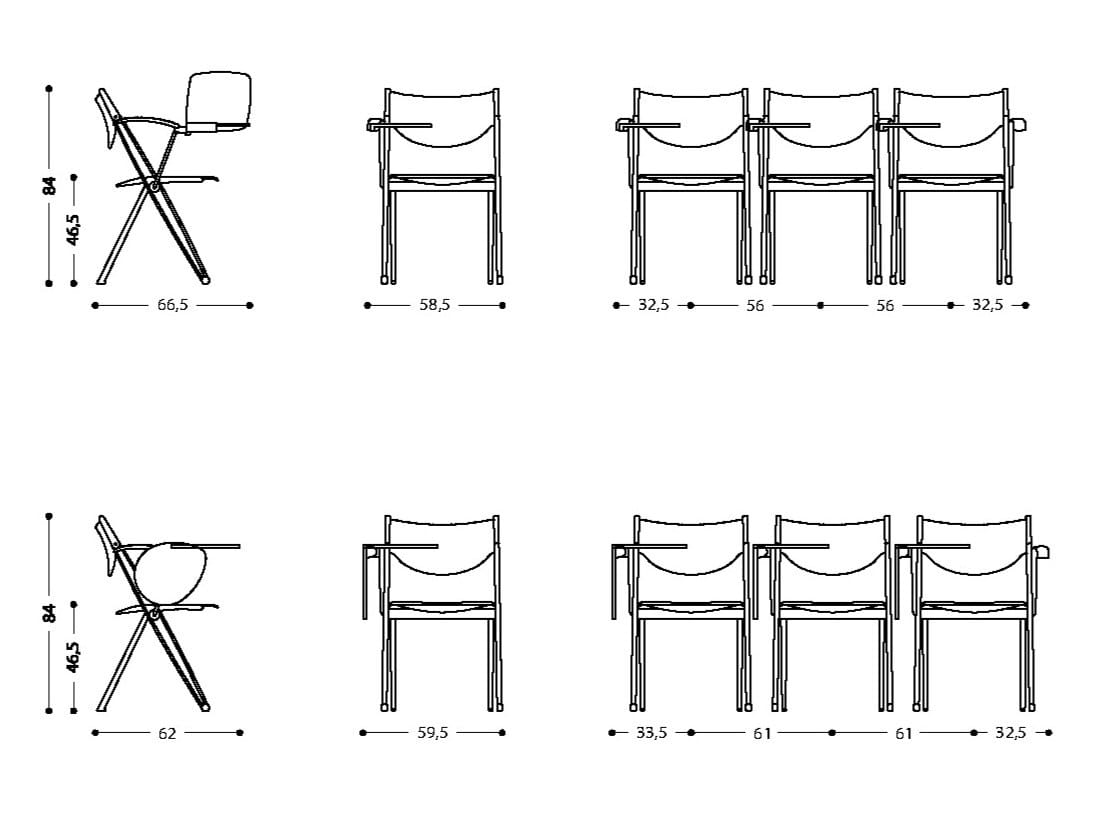 84
46,5
66,5
58,5
32,5
56
56
32,5

84
46,5
62
59,5
33,5
61
61
32,5