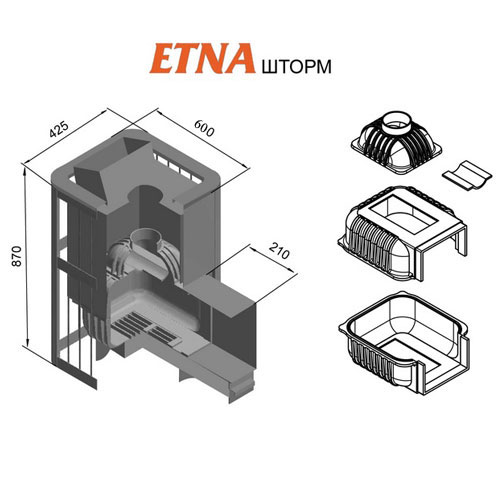 ETNA ШТОРМ

425

600

870

210