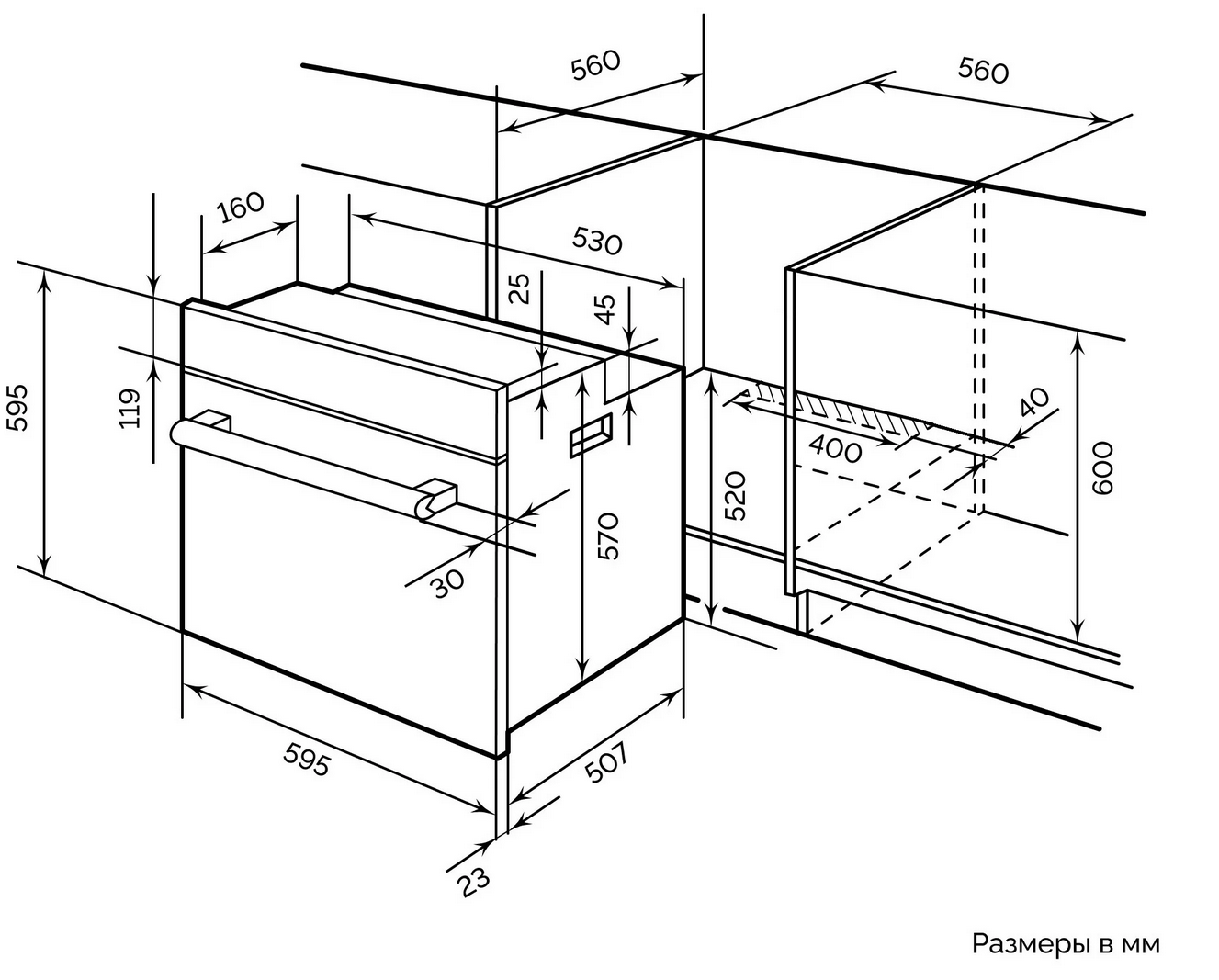 560
560
160
530
25
45
595
119
40
400
600
520
570
30
595
507
23
Размеры в мм