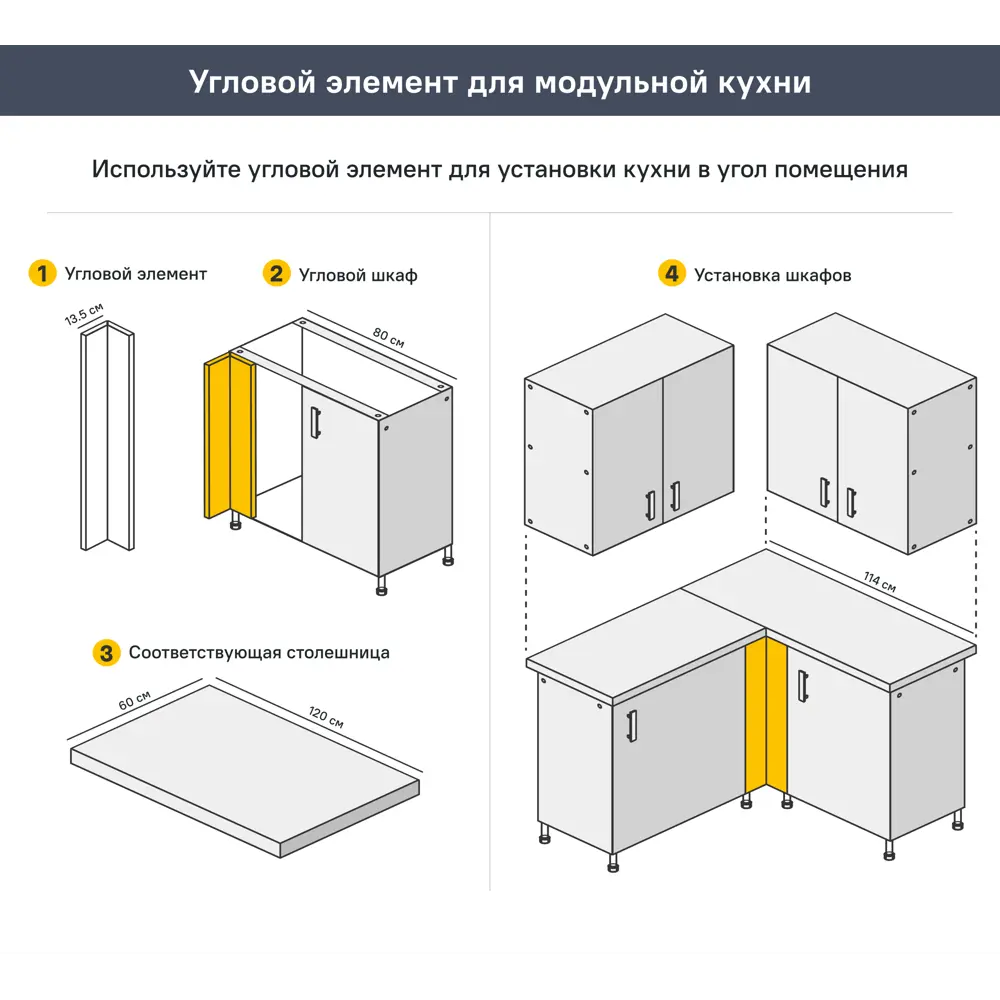 Угловой элемент для модульной кухни

Используйте угловой элемент для установки кухни в угол помещения

1 Угловой элемент

13.5 см

2 Угловой шкаф

80 см

3 Соответствующая столешница

60 см

120 см

4 Установка шкафов

114 см