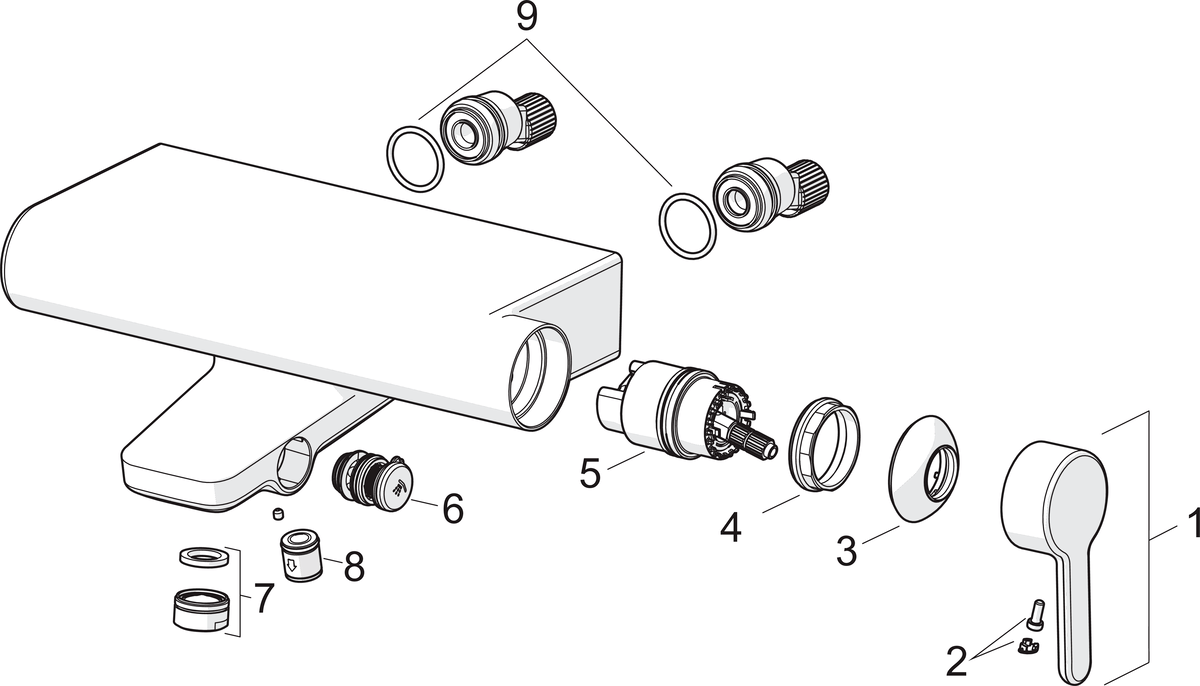 9

5

6

4

3

1

8

7

2