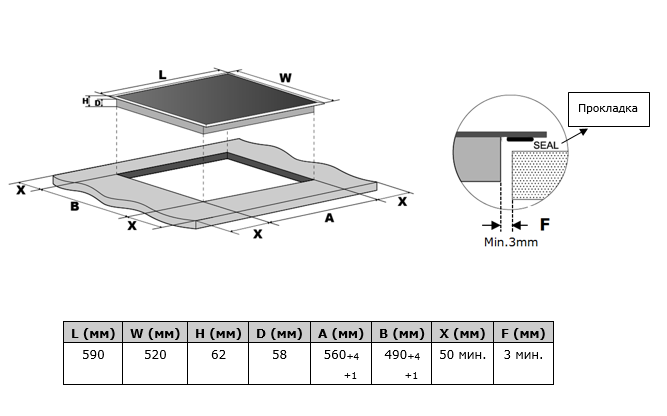 L

W

H

D

X

B

X

X

A

X

Прокладка

SEAL

F

Min.3mm

| L (мм) | W (мм) | H (мм) | D (мм) | A (мм) | B (мм) | X (мм) | F (мм) |
|---|---|---|---|---|---|---|---|
| 590 | 520 | 62 | 58 | 560+4 +1 | 490+4 +1 | 50 мин. | 3 мин. |