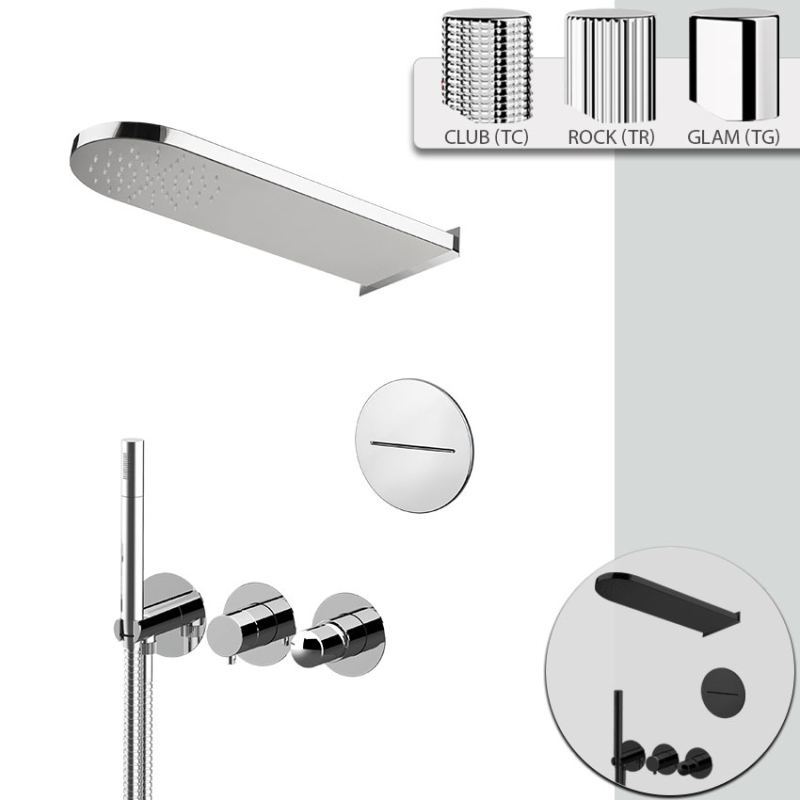 CLUB (TC) ROCK (TR) GLAM (TG)