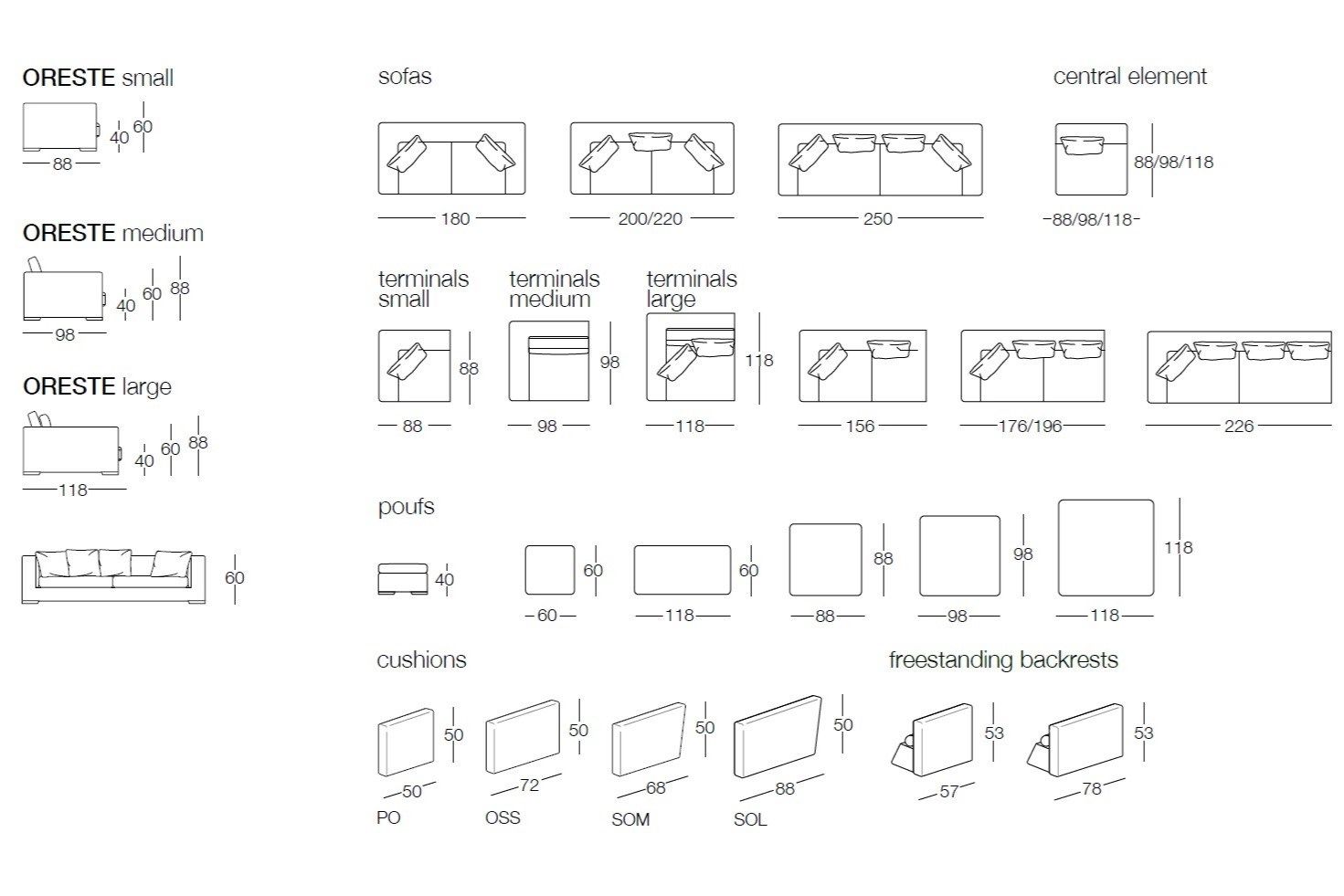 ORESTE small

40 60

88

ORESTE medium

40 60 88

98

ORESTE large

40 60 88

118

60

sofas

180

200/220

250

central element

88/98/118

88/98/118

terminals small

88

88

terminals medium

98

98

terminals large

118

118

156

176/196

226

poufs

40

60

60

60

118

88

88

98

98

118

118

cushions

50

50

PO

50

72

OSS

50

68

SOM

50

88

SOL

freestanding backrests

53

57

53

78