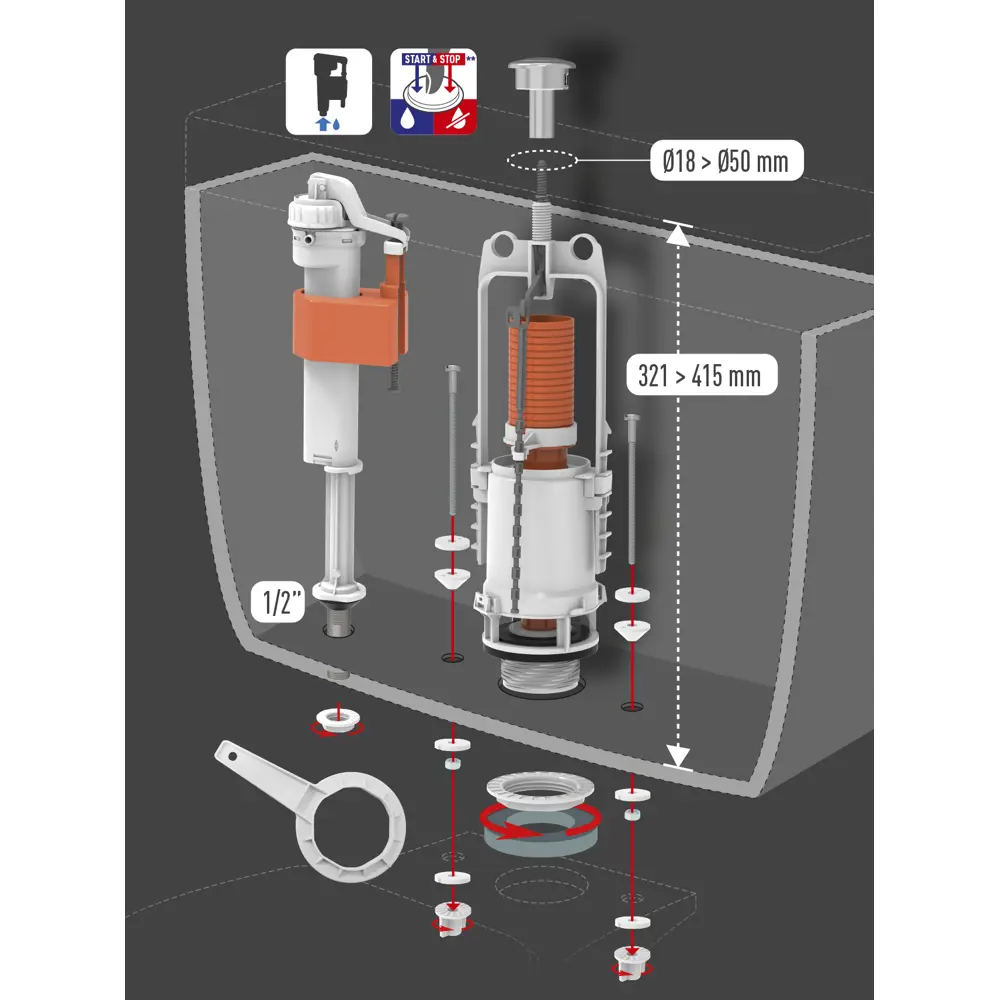 START & STOP
Ø18 > Ø50 mm
321 > 415 mm
1/2"