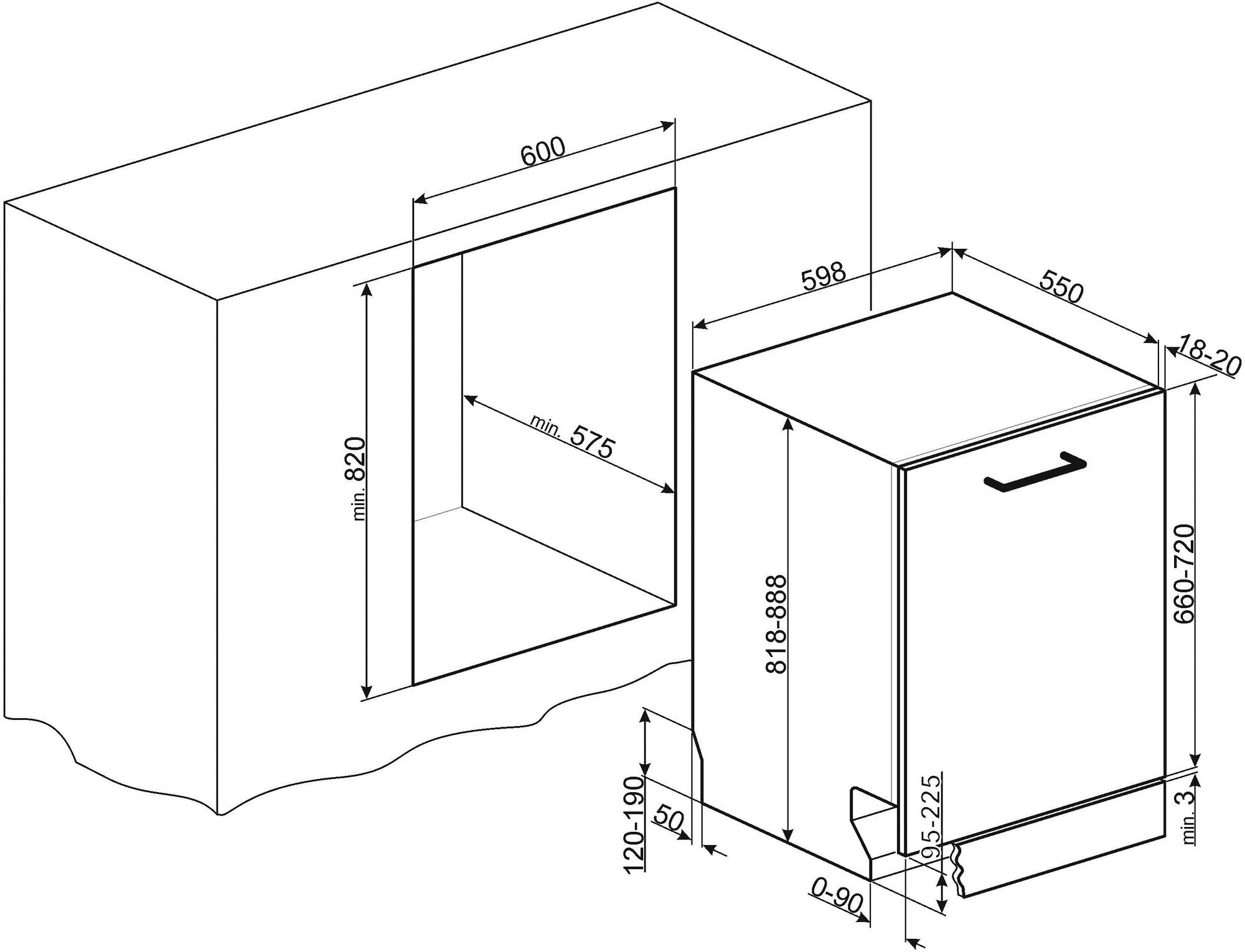 600
min. 820
min. 575
598
550
18-20
818-888
660-720
120-190
50
0-90
95-225
min. 3