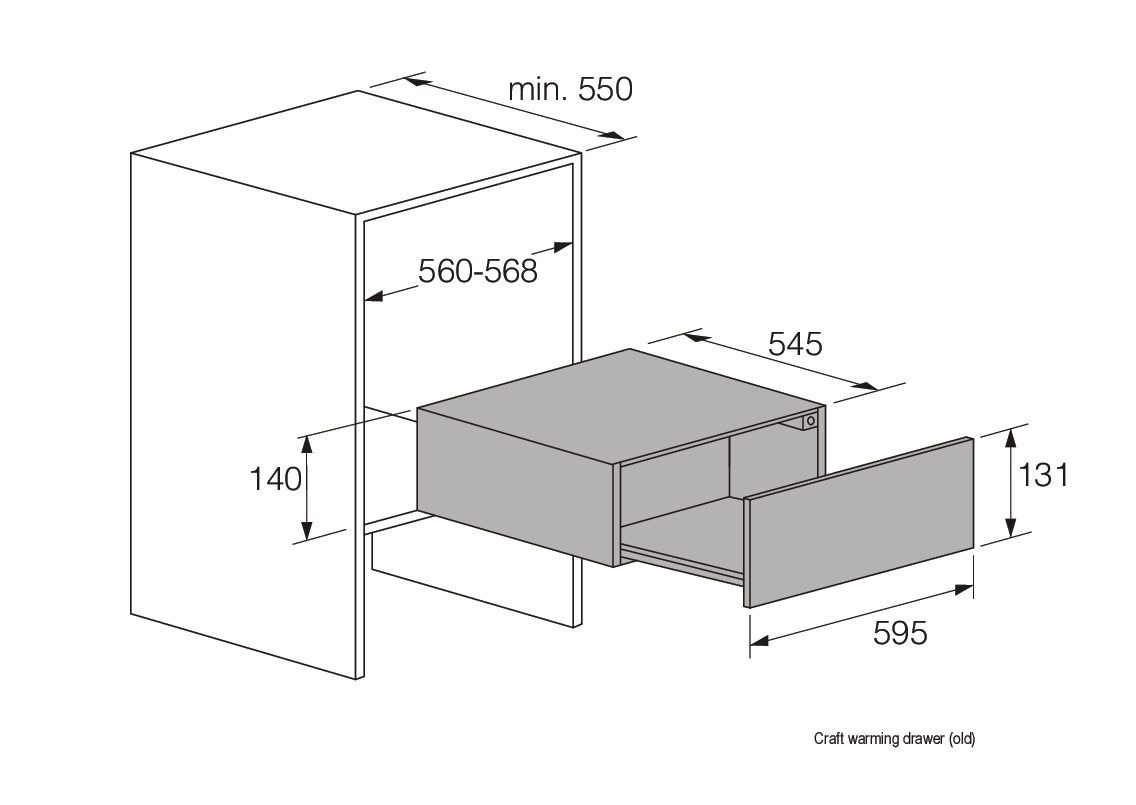 min. 550

560-568

545

140

131

595

Craft warming drawer (old)