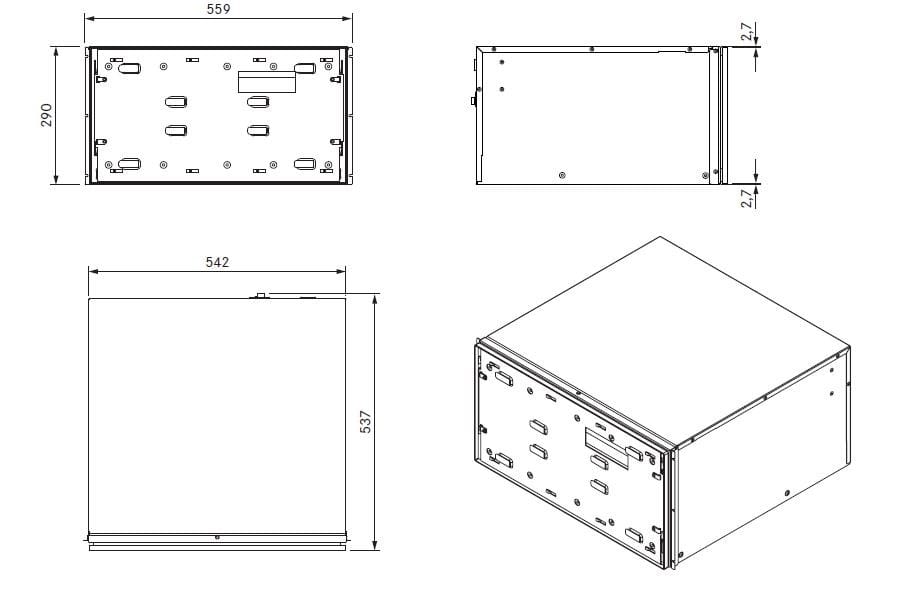 559

290

2,7

2,7

542

537