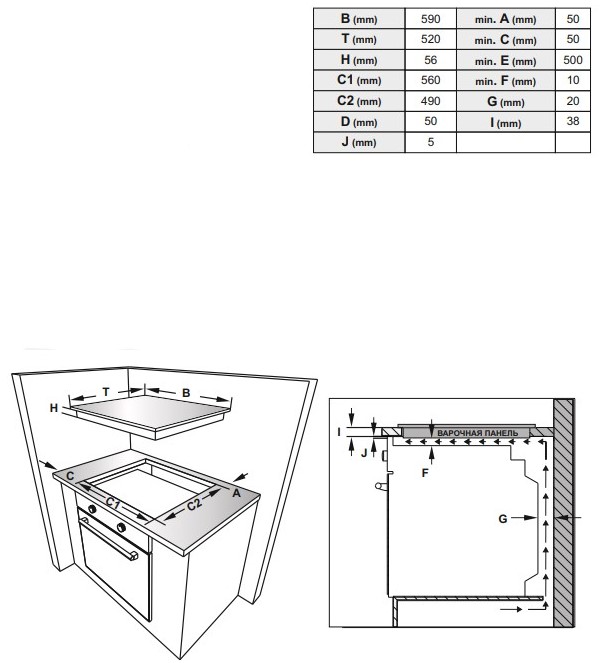 | B (mm) | 590 | min. A (mm) | 50 |
|---|---|---|---|
| T (mm) | 520 | min. C (mm) | 50 |
| H (mm) | 56 | min. E (mm) | 500 |
| C1 (mm) | 560 | min. F (mm) | 10 |
| C2 (mm) | 490 | G (mm) | 20 |
| D (mm) | 50 | I (mm) | 38 |
| J (mm) | 5 | | |

T
B
H
C
C1
C2
A

I
J
ВАРОЧНАЯ ПАНЕЛЬ
F
G