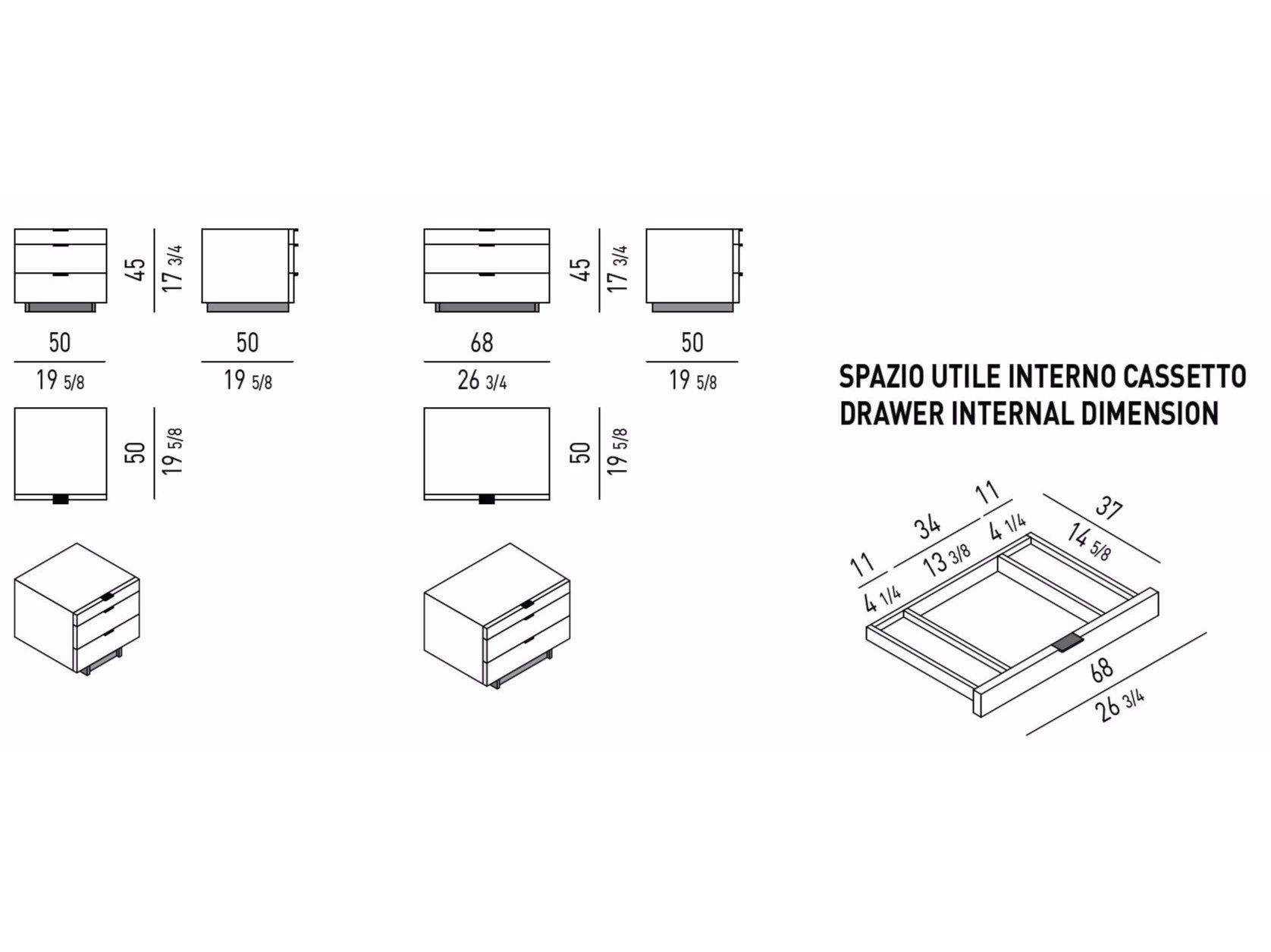 45
17 3/4

50
19 5/8

50
19 5/8

50
19 5/8

45
17 3/4

68
26 3/4

50
19 5/8

50
19 5/8

SPAZIO UTILE INTERNO CASSETTO
DRAWER INTERNAL DIMENSION

11
4 1/4

34
13 3/8

11
4 1/4

37
14 5/8

68
26 3/4