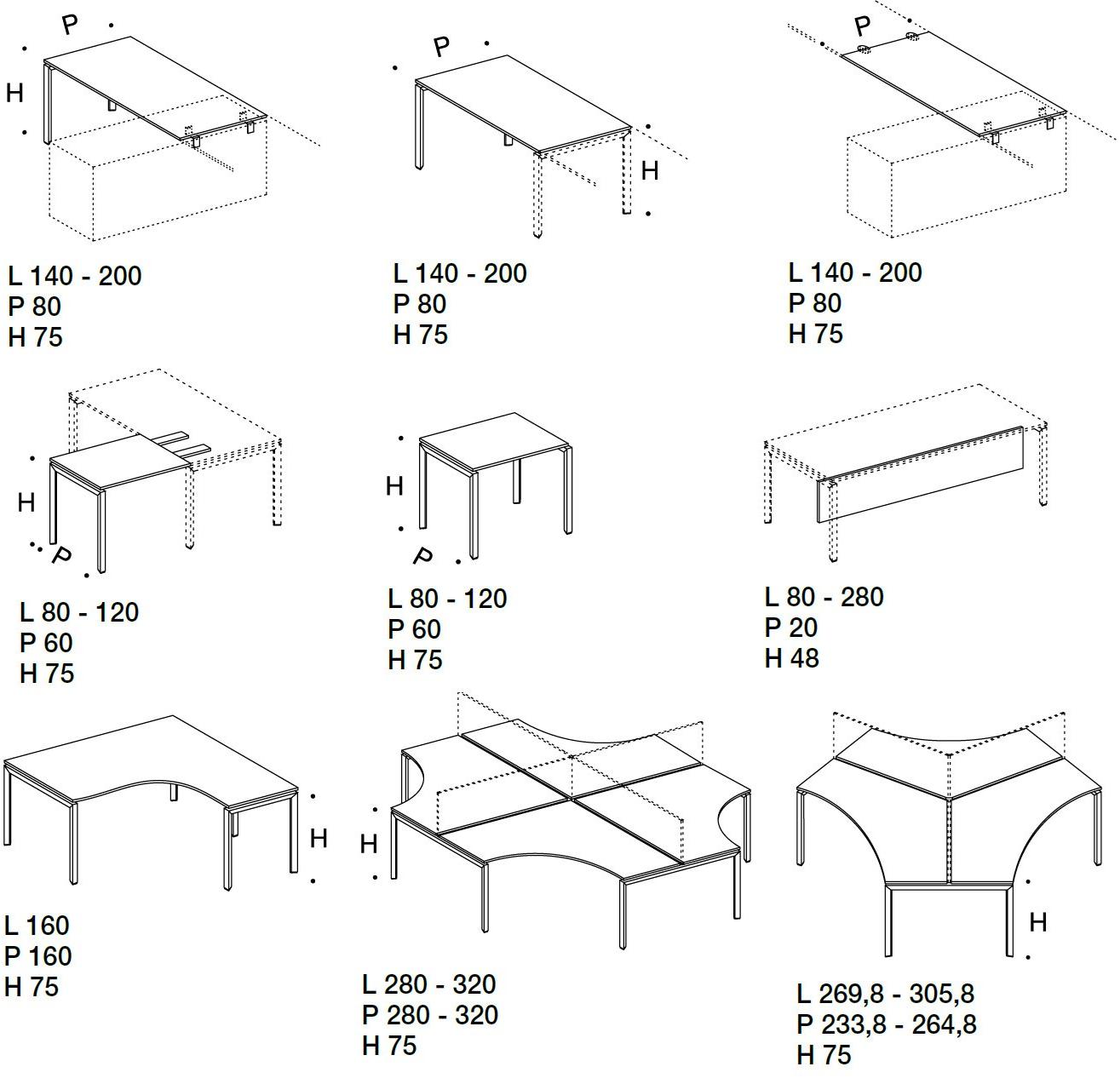 P
H

L 140 - 200
P 80
H 75

P
H

L 140 - 200
P 80
H 75

P

L 140 - 200
P 80
H 75

H
P

L 80 - 120
P 60
H 75

H
P

L 80 - 120
P 60
H 75

L 80 - 280
P 20
H 48

H

L 160
P 160
H 75

H

L 280 - 320
P 280 - 320
H 75

H

L 269,8 - 305,8
P 233,8 - 264,8
H 75