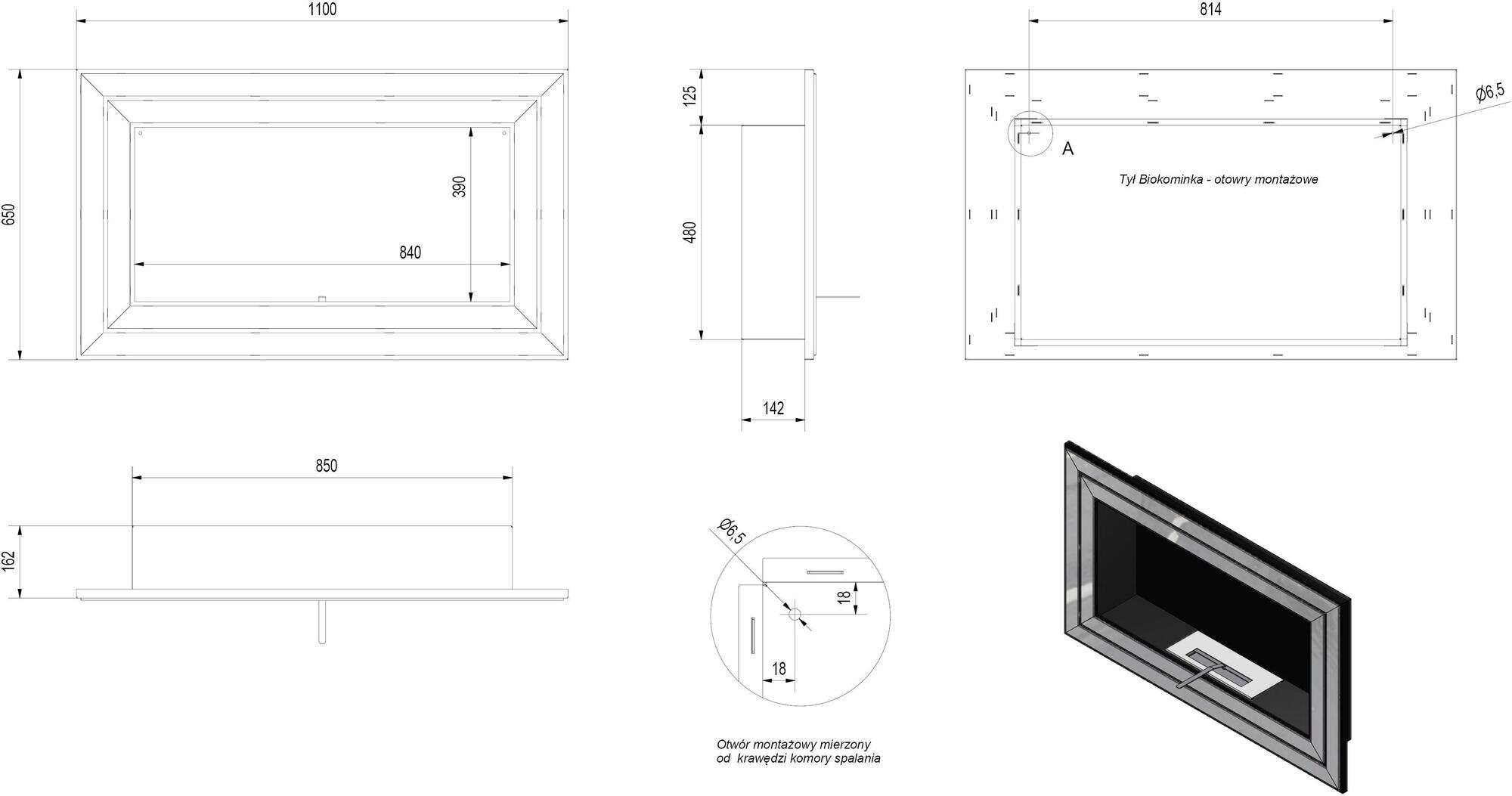 1100

650

390

840

125

480

142

814

Ø6,5

A

Tył Biokominka - otowry montażowe

850

162

Ø6,5

18

18

Otwór montażowy mierzony od krawędzi komory spalania