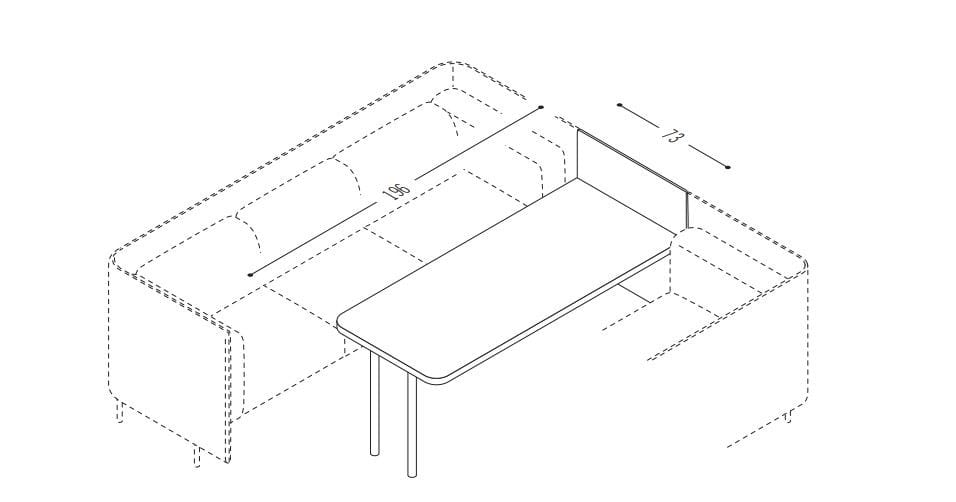 196
73