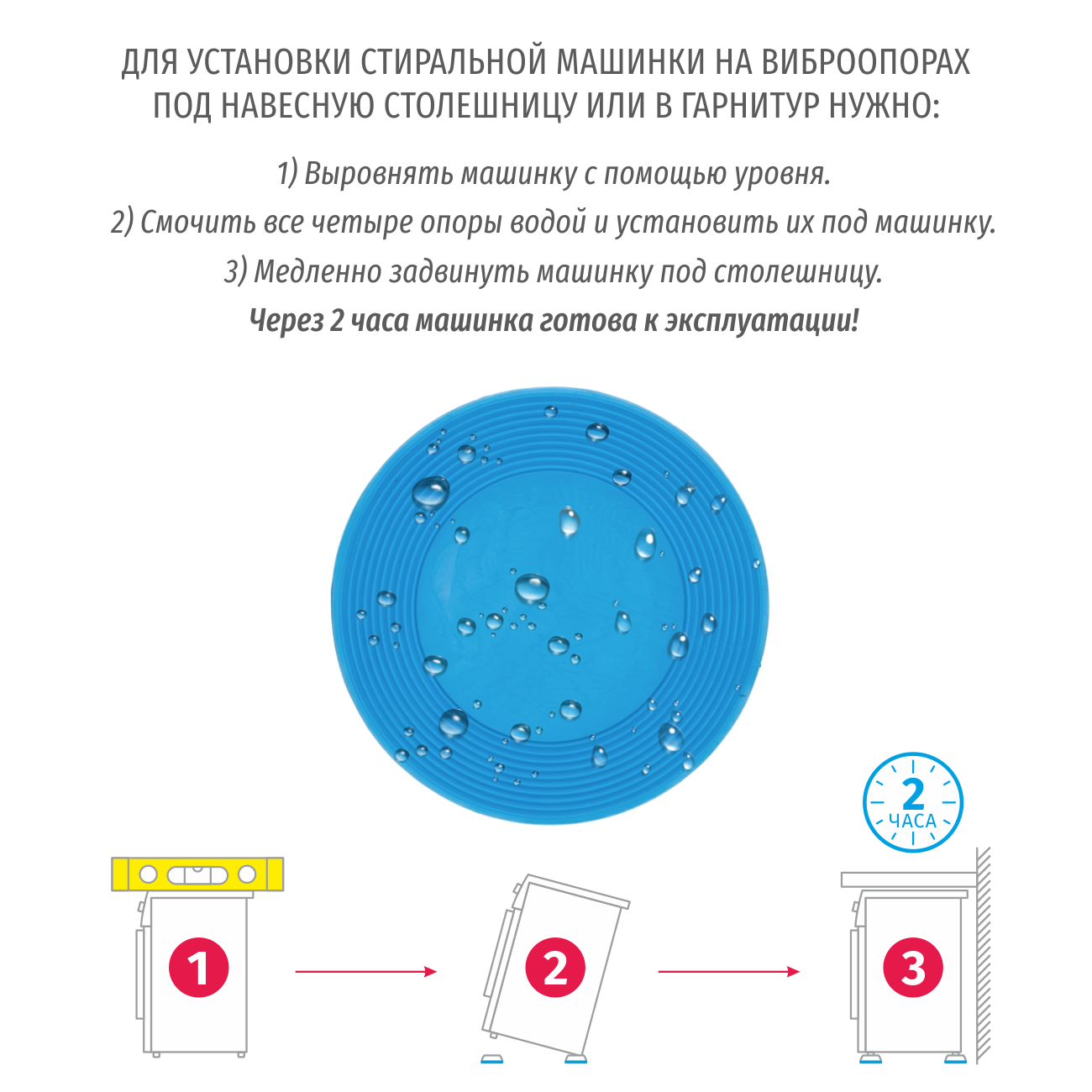 ДЛЯ УСТАНОВКИ СТИРАЛЬНОЙ МАШИНКИ НА ВИБРООПОРАХ ПОД НАВЕСНУЮ СТОЛЕШНИЦУ ИЛИ В ГАРНИТУР НУЖНО:

1) Выровнять машинку с помощью уровня.
2) Смочить все четыре опоры водой и установить их под машинку.
3) Медленно задвинуть машинку под столешницу.
Через 2 часа машинка готова к эксплуатации!

2
ЧАСА

1

2

3