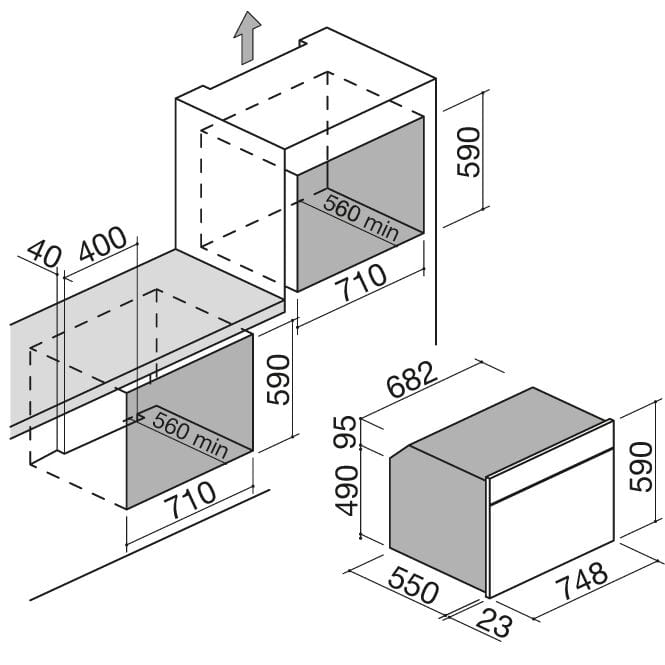 590
560 min
710
40
400
590
560 min
710
682
95
490
590
550
748
23