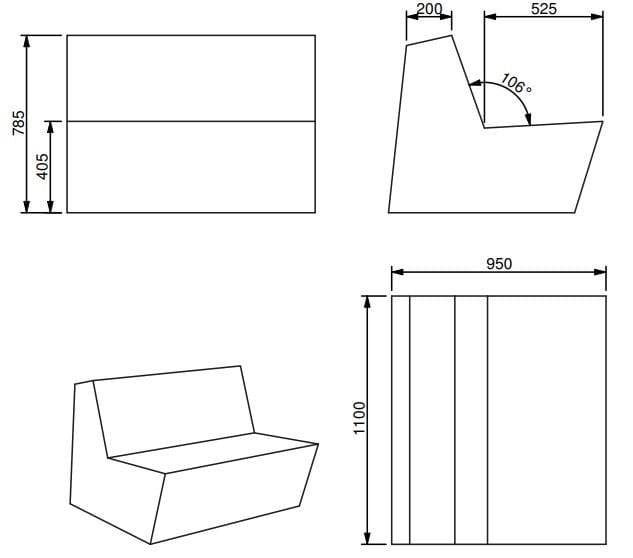 785
405
200
525
106°
950
1100