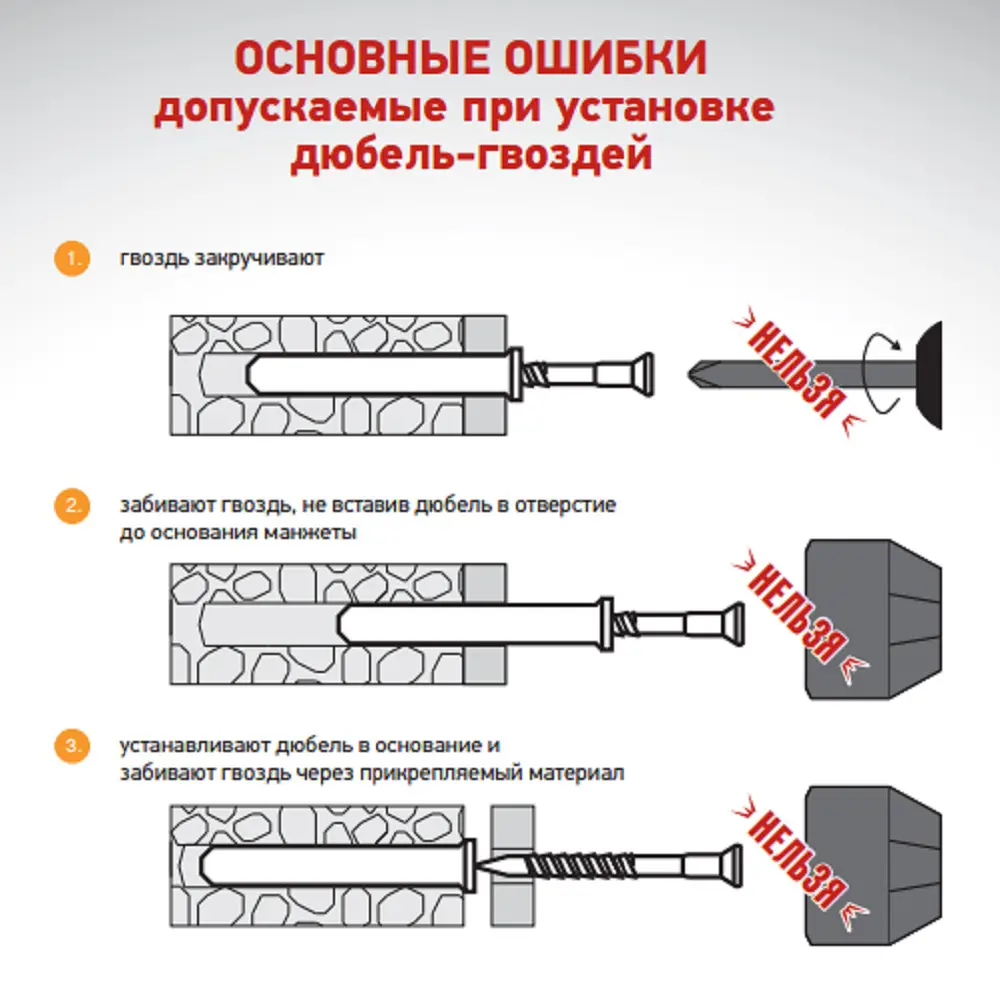 ОСНОВНЫЕ ОШИБКИ
допускаемые при установке
дюбель-гвоздей

1. гвоздь закручивают

НЕЛЬЗЯ

2. забивают гвоздь, не вставив дюбель в отверстие до основания манжеты

НЕЛЬЗЯ

3. устанавливают дюбель в основание и забивают гвоздь через прикрепляемый материал

НЕЛЬЗЯ