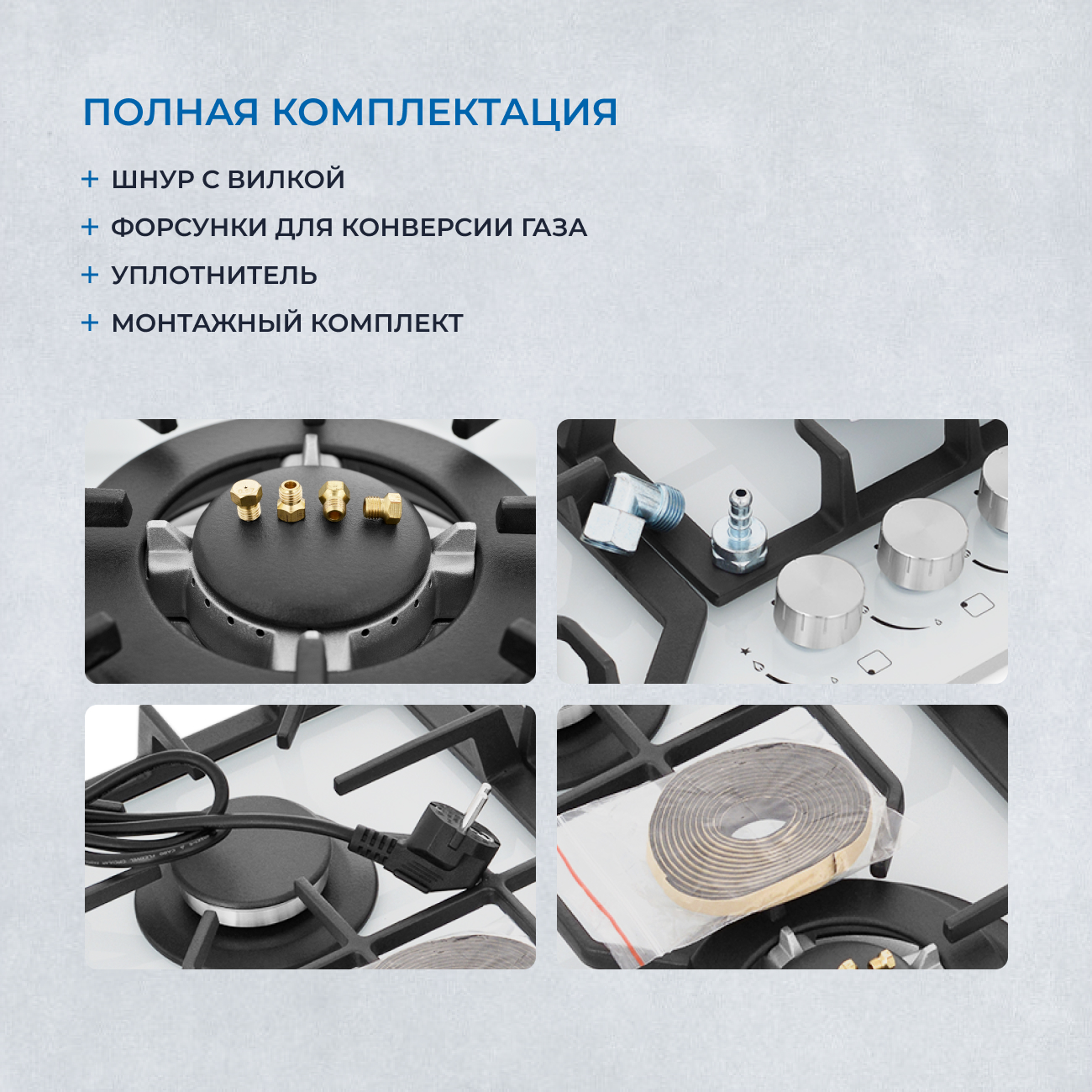 ПОЛНАЯ КОМПЛЕКТАЦИЯ

+ ШНУР С ВИЛКОЙ

+ ФОРСУНКИ ДЛЯ КОНВЕРСИИ ГАЗА

+ УПЛОТНИТЕЛЬ

+ МОНТАЖНЫЙ КОМПЛЕКТ