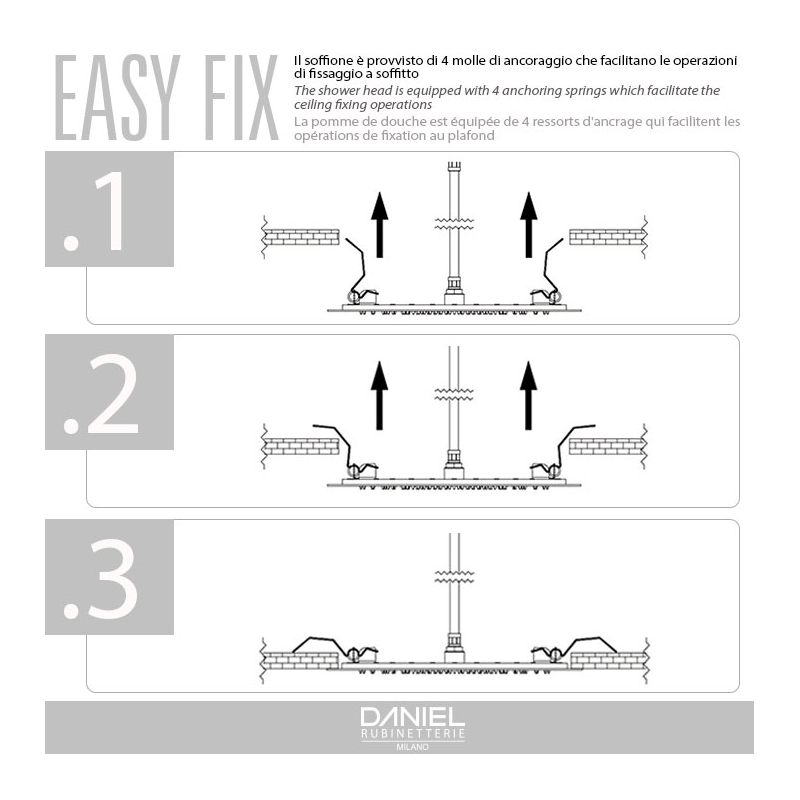 EASY FIX

Il soffione è provvisto di 4 molle di ancoraggio che facilitano le operazioni di fissaggio a soffitto

The shower head is equipped with 4 anchoring springs which facilitate the ceiling fixing operations

La pomme de douche est équipée de 4 ressorts d'ancrage qui facilitent les opérations de fixation au plafond

.1

.2

.3

DANIEL
RUBINETTERIE
MILANO