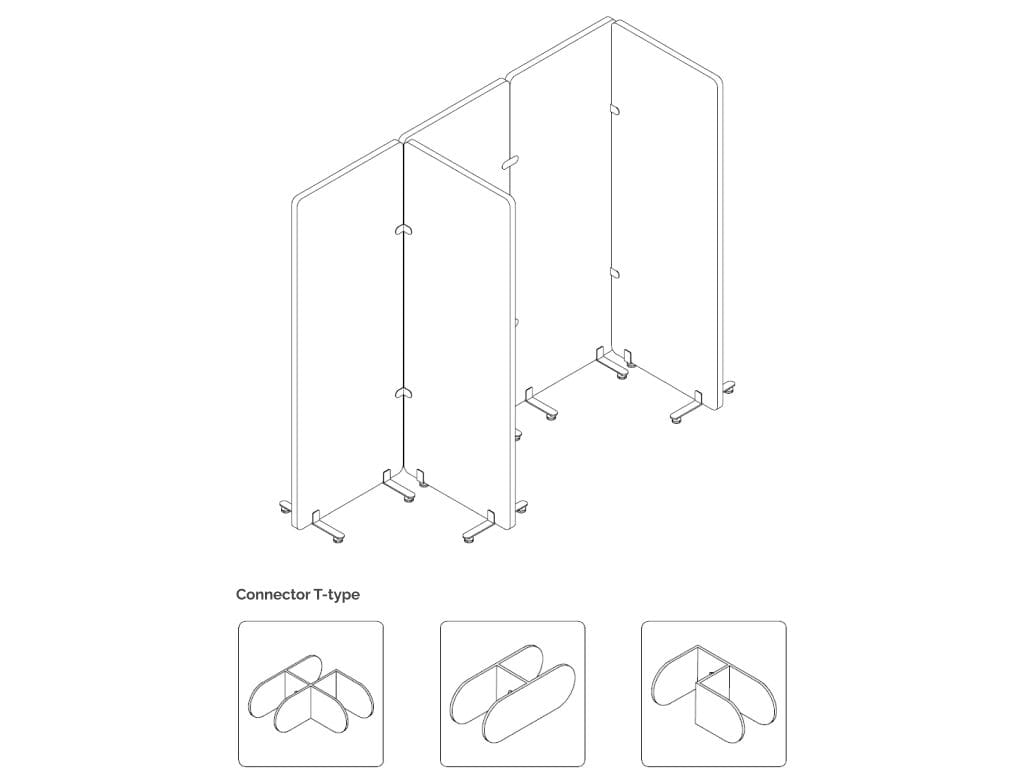 Connector T-type