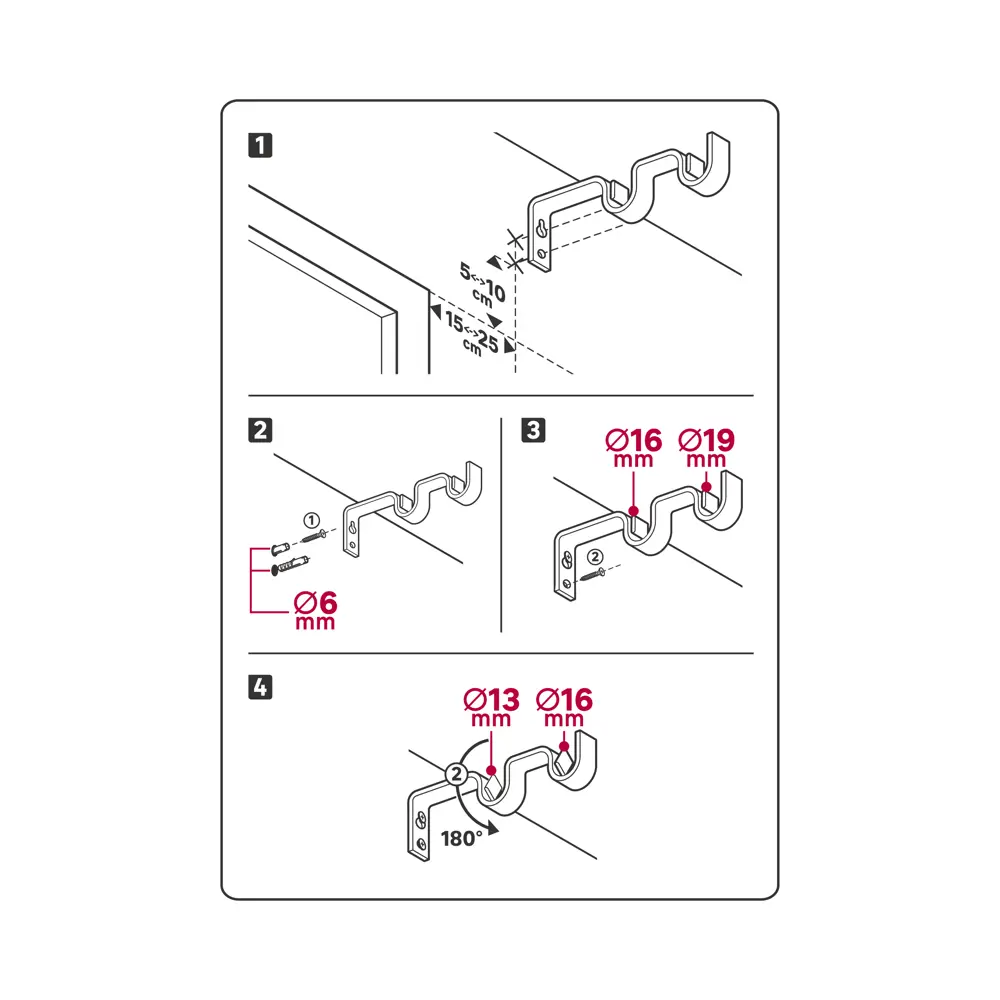 1

5<->10 cm

15<->25 cm

2

1

Ø6 mm

3

Ø16 mm

Ø19 mm

2

4

Ø13 mm

Ø16 mm

2

180°