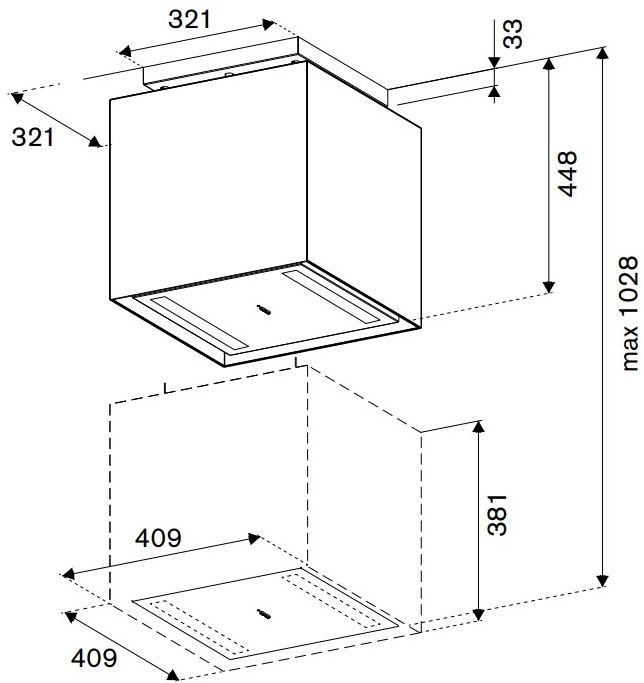 321
33
321
448
max 1028
381
409
409