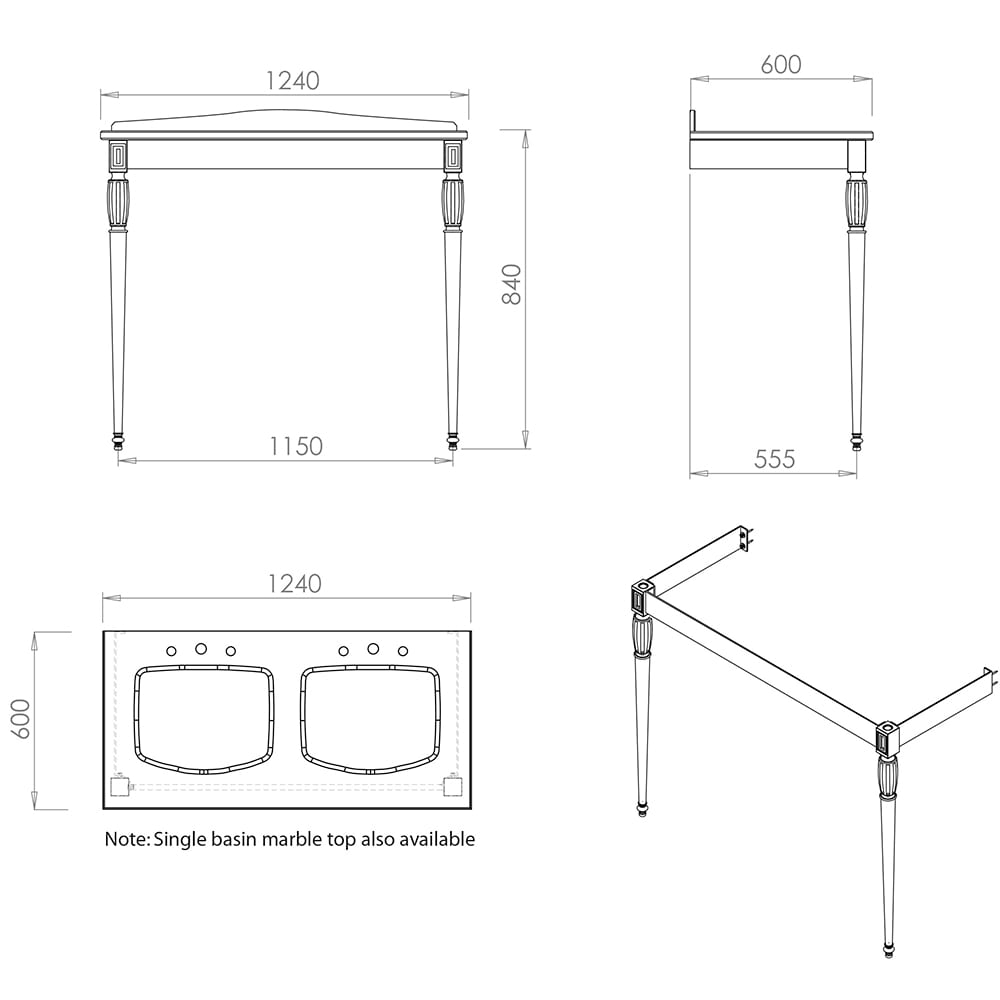 1240

840

1150

600

555

1240

600

Note: Single basin marble top also available