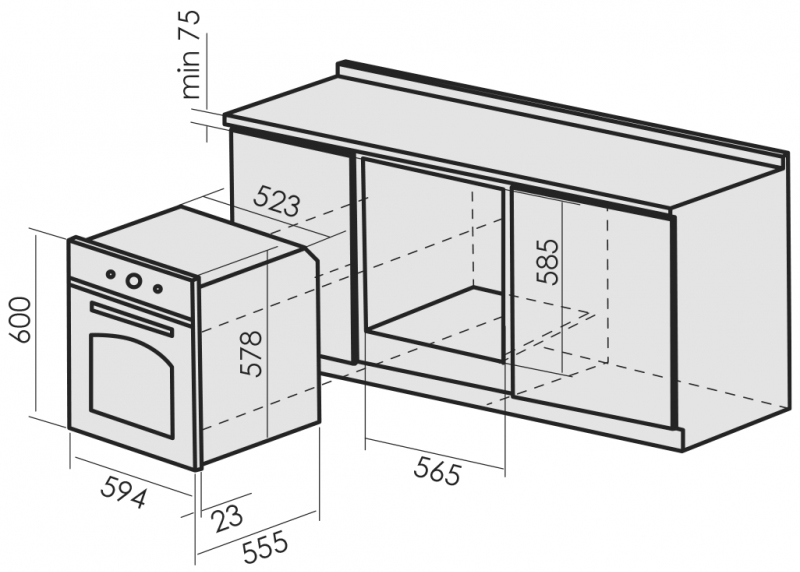 min 75
523
585
600
578
565
594
23
555