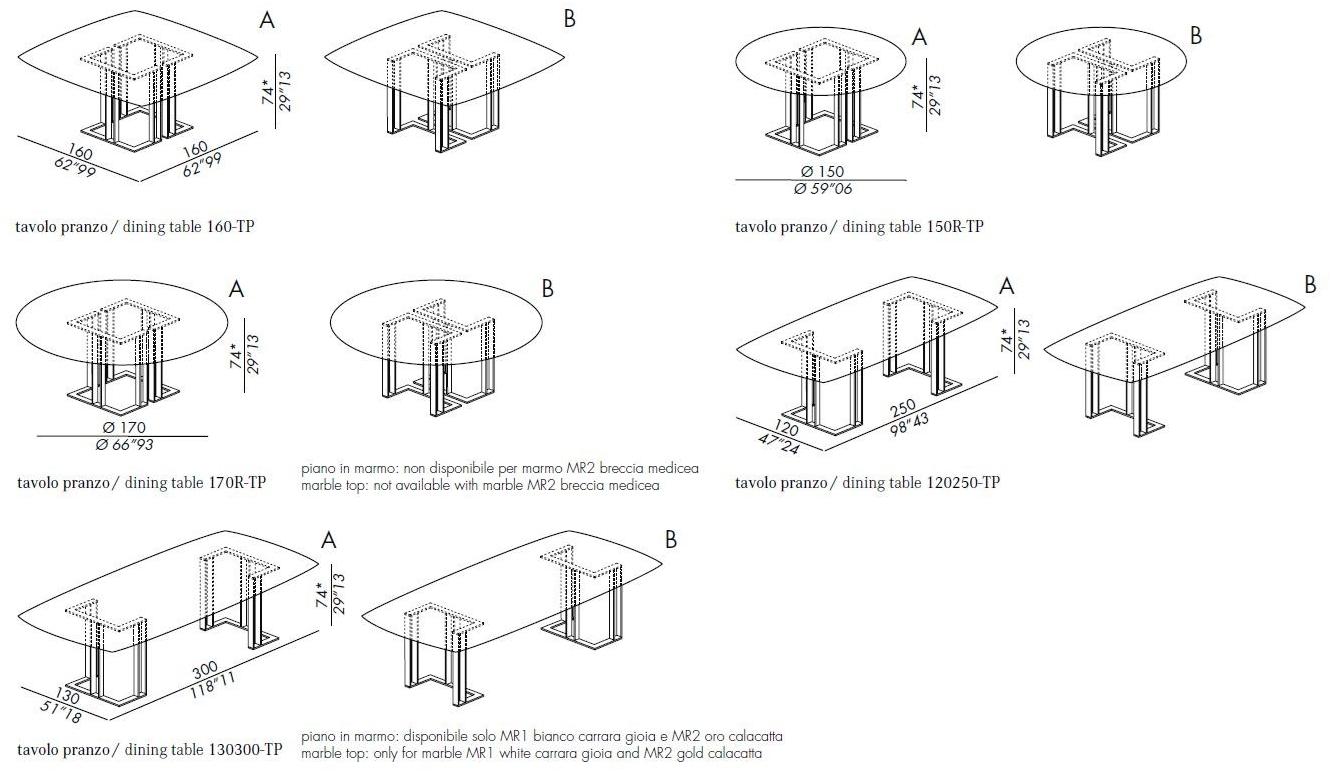 A

B

74*
29"13

160
62"99

160
62"99

tavolo pranzo / dining table 160-TP

A

B

74*
29"13

Ø 150
Ø 59"06

tavolo pranzo / dining table 150R-TP

A

B

74*
29"13

Ø 170
Ø 66"93

tavolo pranzo / dining table 170R-TP

piano in marmo: non disponibile per marmo MR2 breccia medicea
marble top: not available with marble MR2 breccia medicea

A

B

74*
29"13

120
47"24

250
98"43

tavolo pranzo / dining table 120250-TP

A

B

74*
29"13

130
51"18

300
118"11

tavolo pranzo / dining table 130300-TP

piano in marmo: disponibile solo MR1 bianco carrara gioia e MR2 oro calacatta
marble top: only for marble MR1 white carrara gioia and MR2 gold calacatta