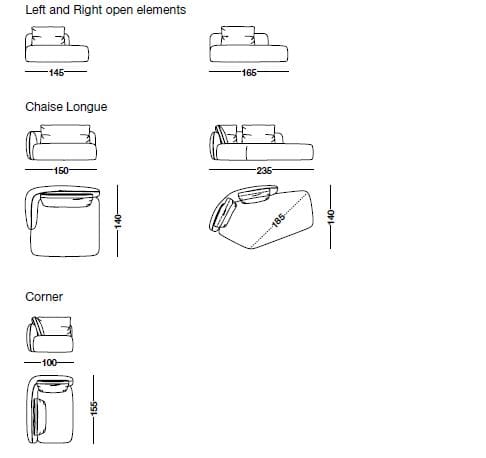 Left and Right open elements

145

165

Chaise Longue

150

235

140

185

140

Corner

100

155