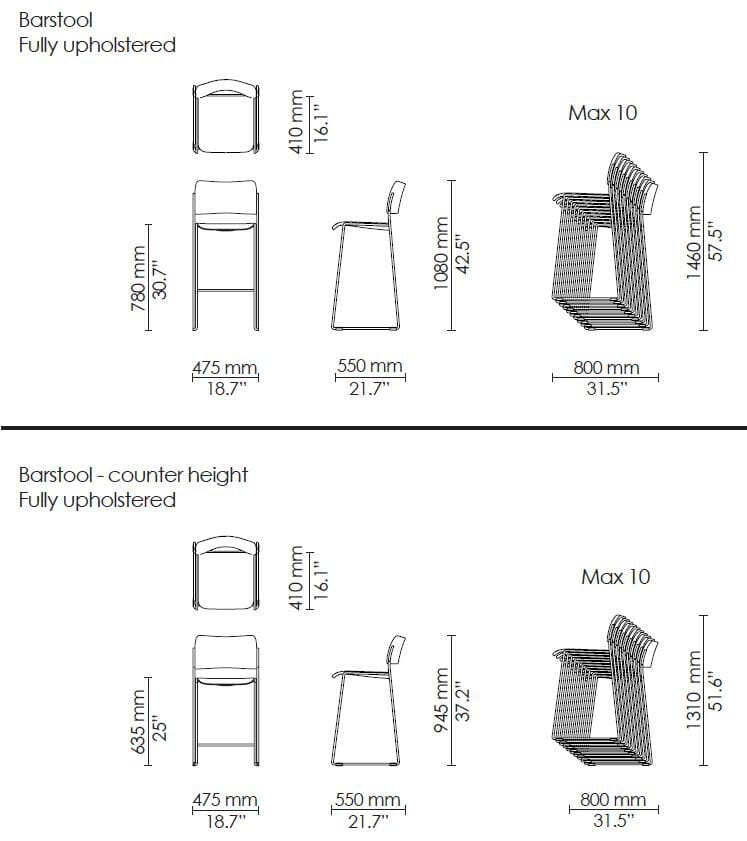 Barstool
Fully upholstered

410 mm
16.1"

Max 10

780 mm
30.7"

1080 mm
42.5"

1460 mm
57.5"

475 mm
18.7"

550 mm
21.7"

800 mm
31.5"

Barstool - counter height
Fully upholstered

410 mm
16.1"

Max 10

635 mm
25"

945 mm
37.2"

1310 mm
51.6"

475 mm
18.7"

550 mm
21.7"

800 mm
31.5"