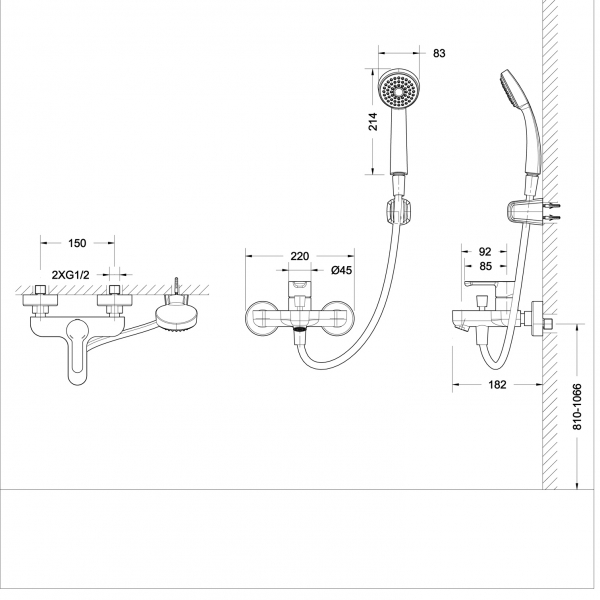 83

214

150

2XG1/2

220

Ø45

92

85

182

810-1066