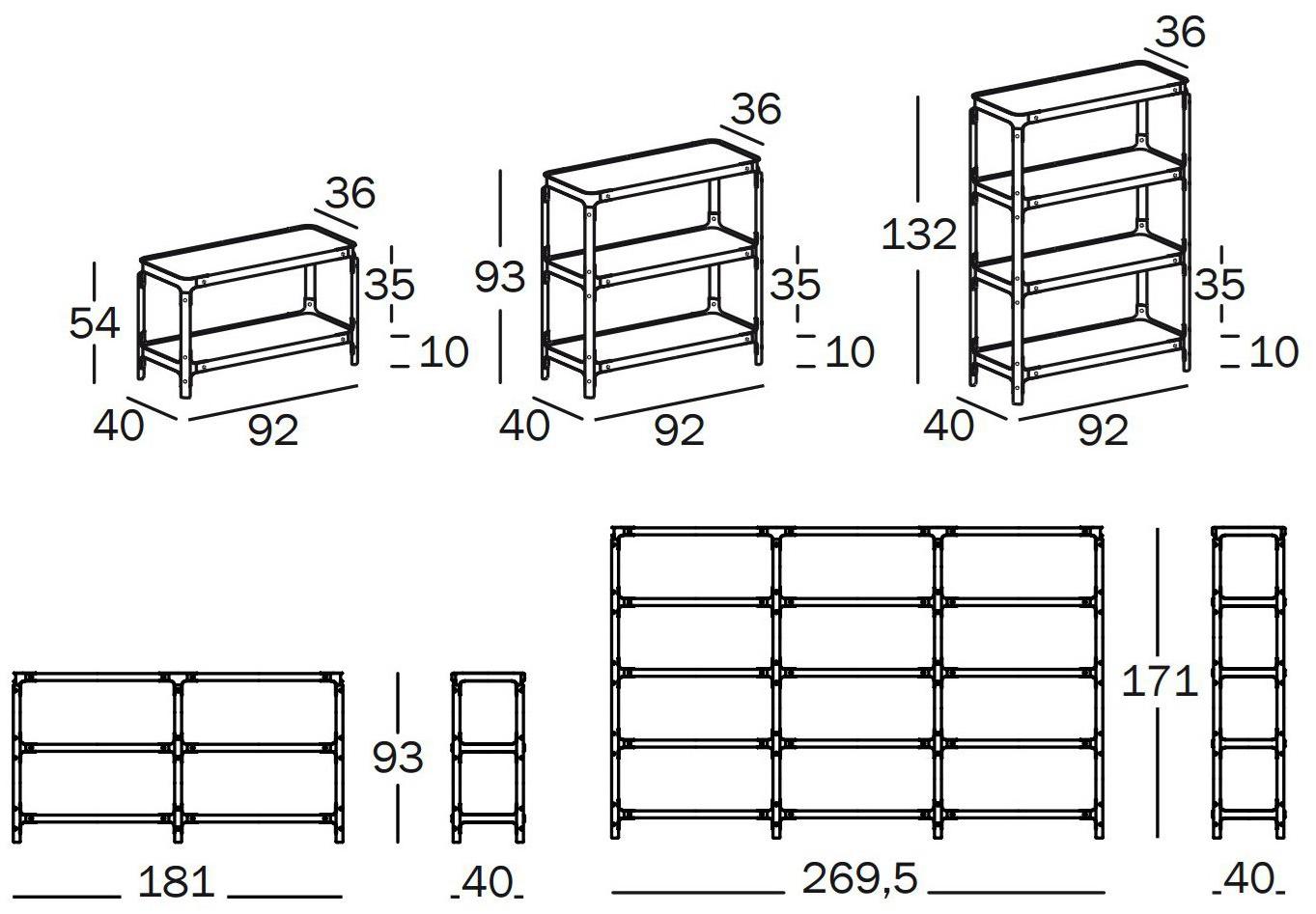 36
54
35
10
40
92

36
93
35
10
40
92

36
132
35
10
40
92

93
181
40

171
269,5
40