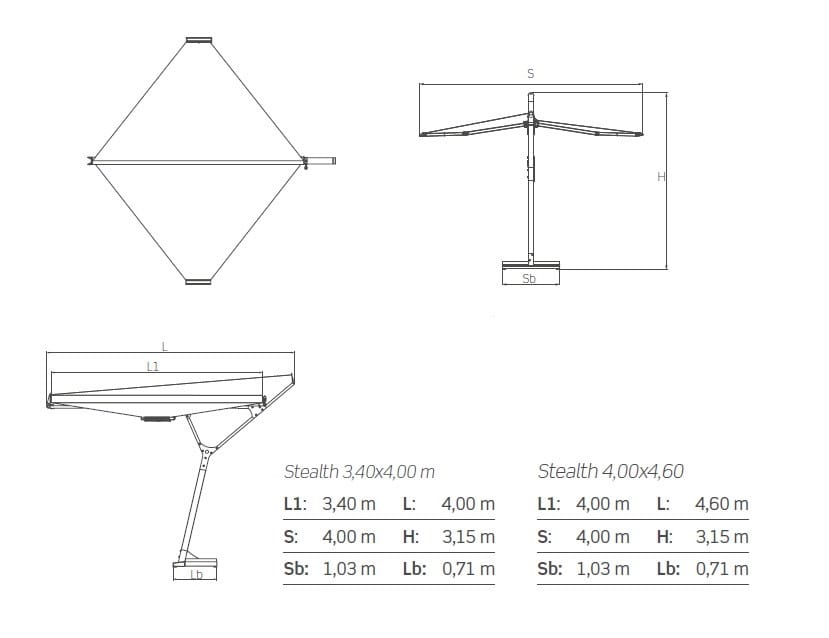 S

H

Sb

L

L1

Lb

Stealth 3,40x4,00 m

| L1: | 3,40 m | L: | 4,00 m |
|---|---|---|---|
| S: | 4,00 m | H: | 3,15 m |
| Sb: | 1,03 m | Lb: | 0,71 m |

Stealth 4,00x4,60

| L1: | 4,00 m | L: | 4,60 m |
|---|---|---|---|
| S: | 4,00 m | H: | 3,15 m |
| Sb: | 1,03 m | Lb: | 0,71 m |