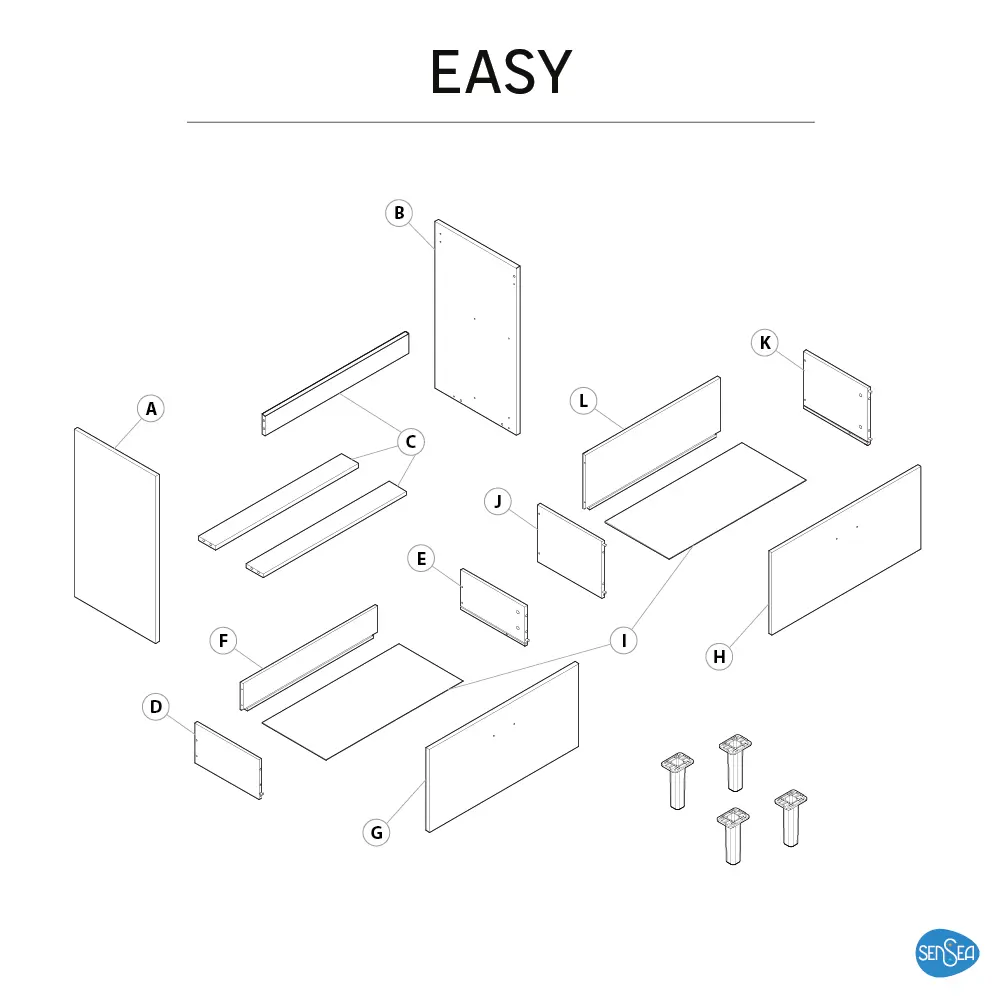 EASY

B

K

A

C

L

J

E

F

I

H

D

G

SENSEA