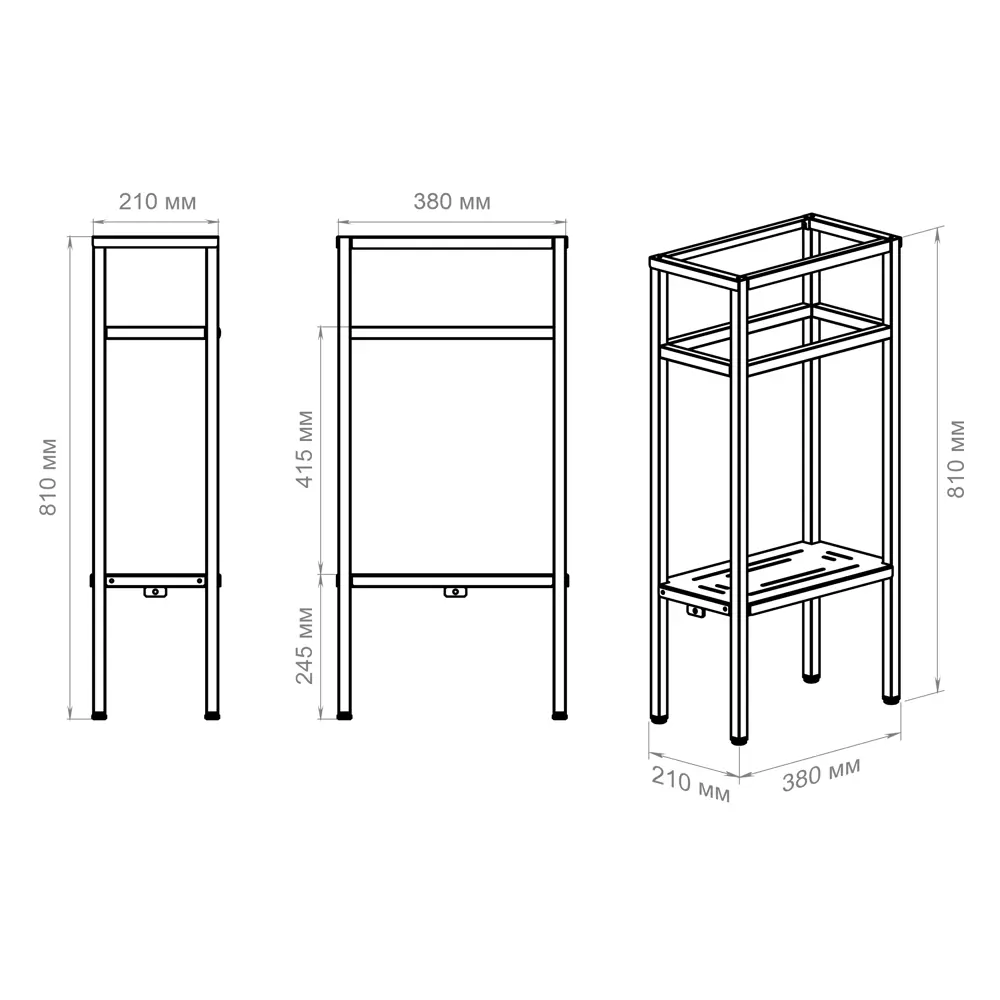 210 мм
810 мм
380 мм
415 мм
245 мм
810 мм
210 мм
380 мм