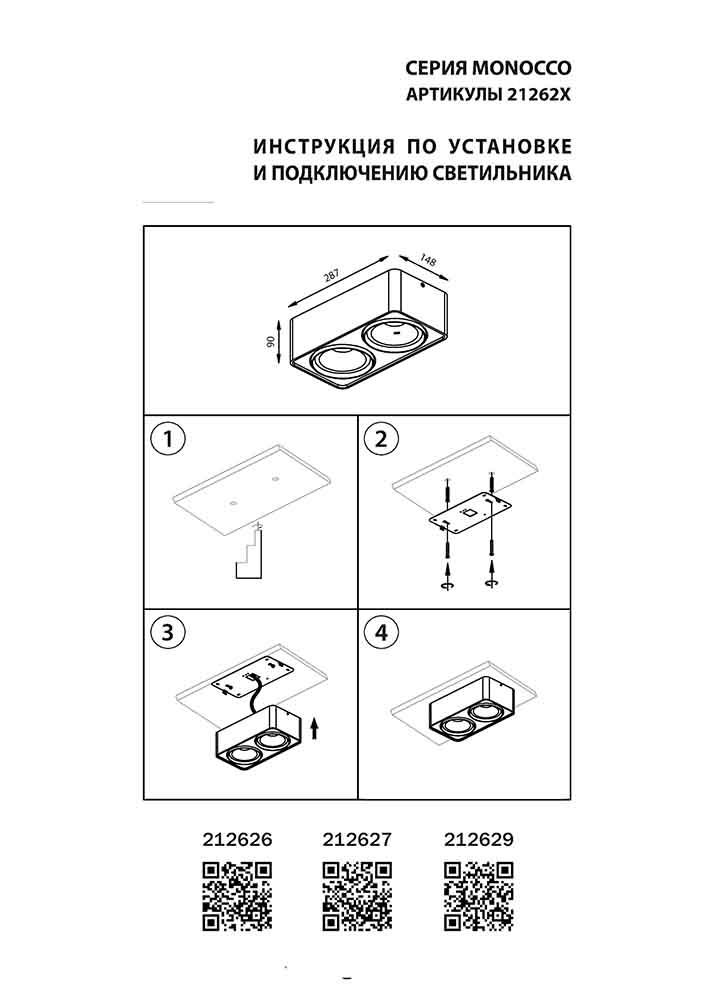 СЕРИЯ MONOCCO
АРТИКУЛЫ 21262X

ИНСТРУКЦИЯ ПО УСТАНОВКЕ
И ПОДКЛЮЧЕНИЮ СВЕТИЛЬНИКА

287
148
90

1

2

3

4

212626 212627 212629