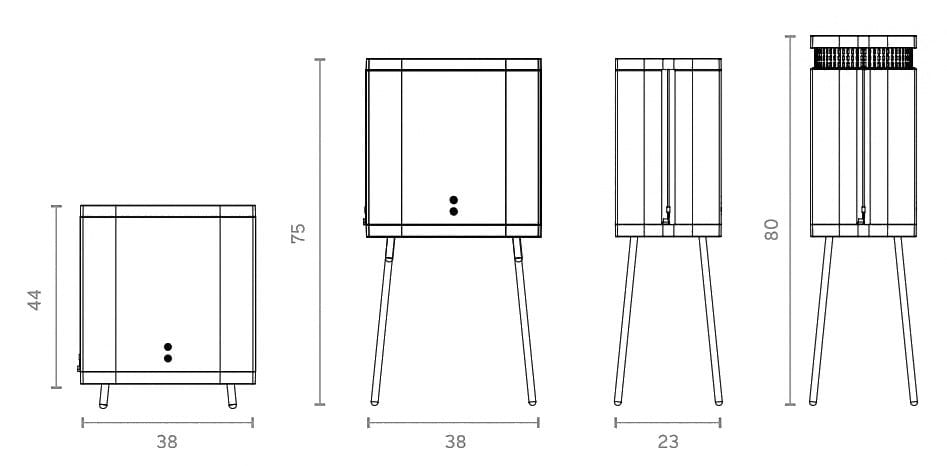 44
38
75
38
23
80