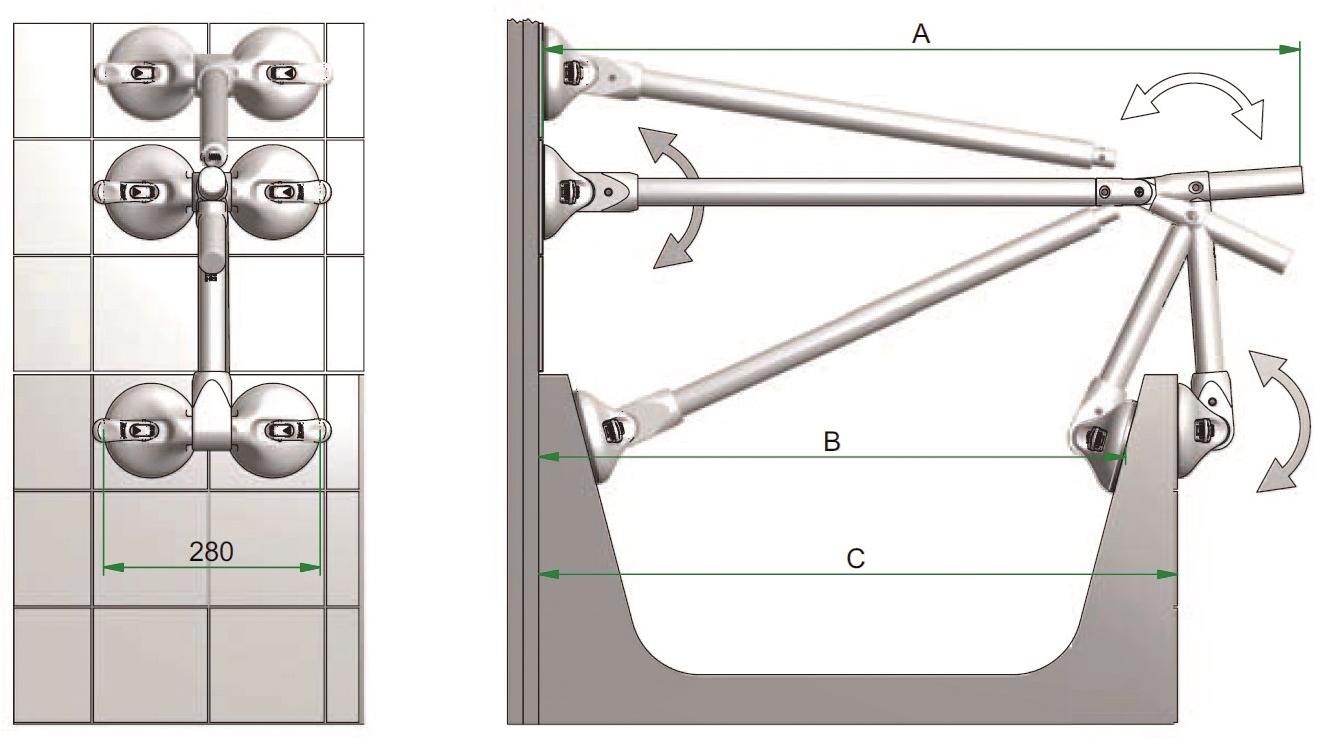 280

A

B

C