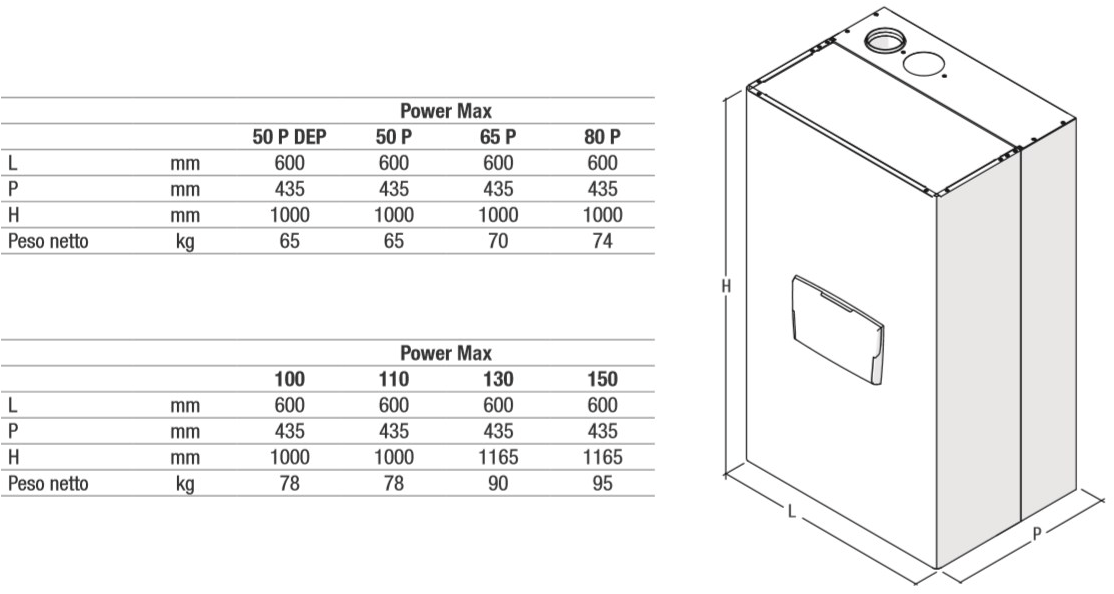 | | | Power Max | | | |
|---|---|---|---|---|---|
| | | 50 P DEP | 50 P | 65 P | 80 P |
| L | mm | 600 | 600 | 600 | 600 |
| P | mm | 435 | 435 | 435 | 435 |
| H | mm | 1000 | 1000 | 1000 | 1000 |
| Peso netto | kg | 65 | 65 | 70 | 74 |

| | | Power Max | | | |
|---|---|---|---|---|---|
| | | 100 | 110 | 130 | 150 |
| L | mm | 600 | 600 | 600 | 600 |
| P | mm | 435 | 435 | 435 | 435 |
| H | mm | 1000 | 1000 | 1165 | 1165 |
| Peso netto | kg | 78 | 78 | 90 | 95 |

H

L

P