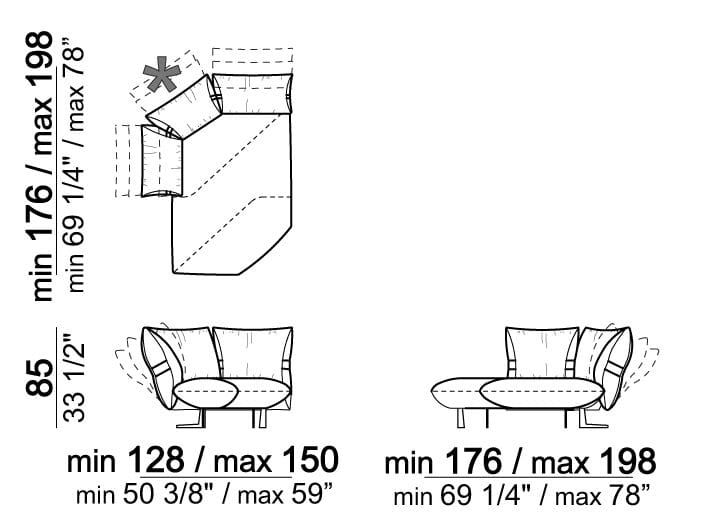 min 176 / max 198
min 69 1/4" / max 78"

*

85
33 1/2"

min 128 / max 150
min 50 3/8" / max 59"

min 176 / max 198
min 69 1/4" / max 78"