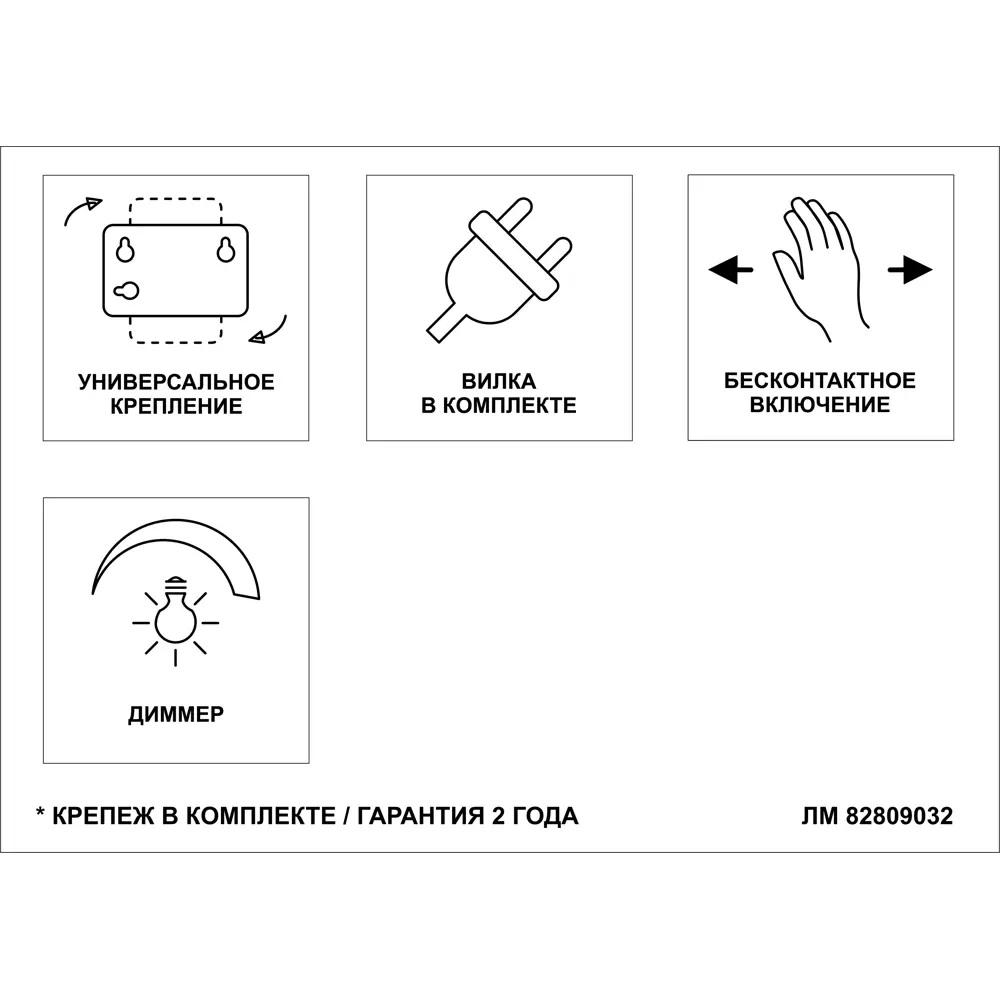 УНИВЕРСАЛЬНОЕ КРЕПЛЕНИЕ

ВИЛКА В КОМПЛЕКТЕ

БЕСКОНТАКТНОЕ ВКЛЮЧЕНИЕ

ДИММЕР

* КРЕПЕЖ В КОМПЛЕКТЕ / ГАРАНТИЯ 2 ГОДА

ЛМ 82809032