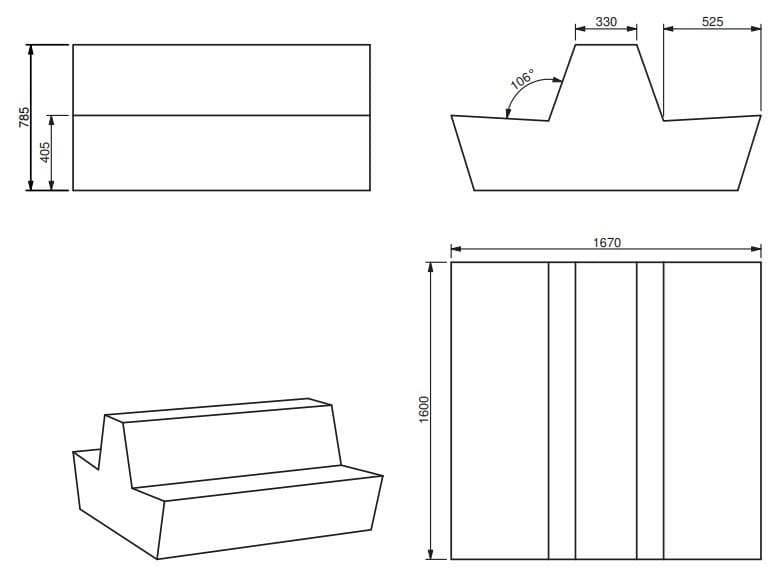 785
405
330
525
106°
1670
1600