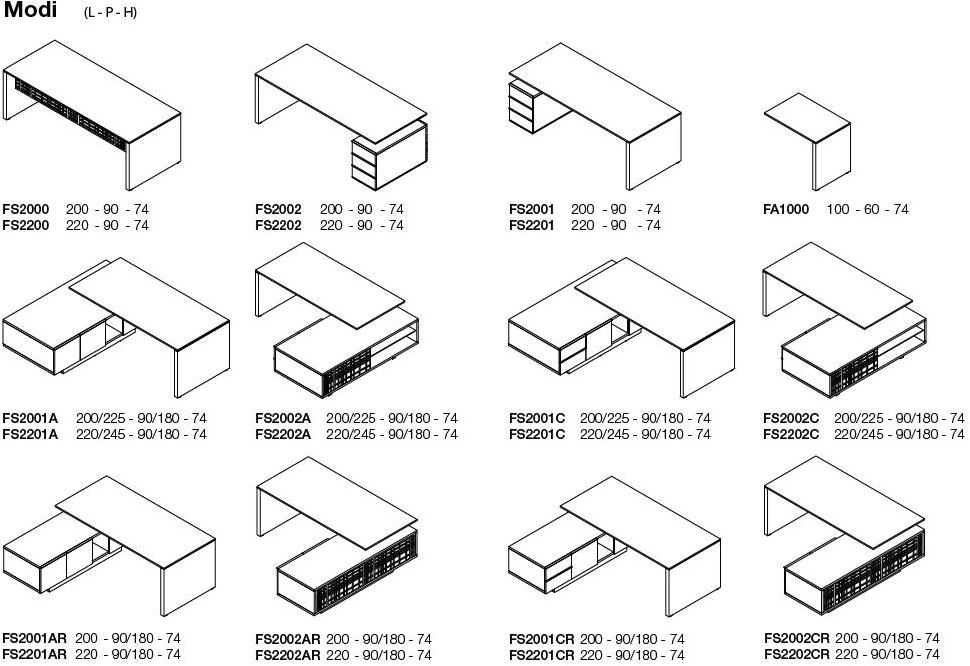 Modi (L - P - H)

FS2000 200 - 90 - 74
FS2200 220 - 90 - 74

FS2002 200 - 90 - 74
FS2202 220 - 90 - 74

FS2001 200 - 90 - 74
FS2201 220 - 90 - 74

FA1000 100 - 60 - 74

FS2001A 200/225 - 90/180 - 74
FS2201A 220/245 - 90/180 - 74

FS2002A 200/225 - 90/180 - 74
FS2202A 220/245 - 90/180 - 74

FS2001C 200/225 - 90/180 - 74
FS2201C 220/245 - 90/180 - 74

FS2002C 200/225 - 90/180 - 74
FS2202C 220/245 - 90/180 - 74

FS2001AR 200 - 90/180 - 74
FS2201AR 220 - 90/180 - 74

FS2002AR 200 - 90/180 - 74
FS2202AR 220 - 90/180 - 74

FS2001CR 200 - 90/180 - 74
FS2201CR 220 - 90/180 - 74

FS2002CR 200 - 90/180 - 74
FS2202CR 220 - 90/180 - 74